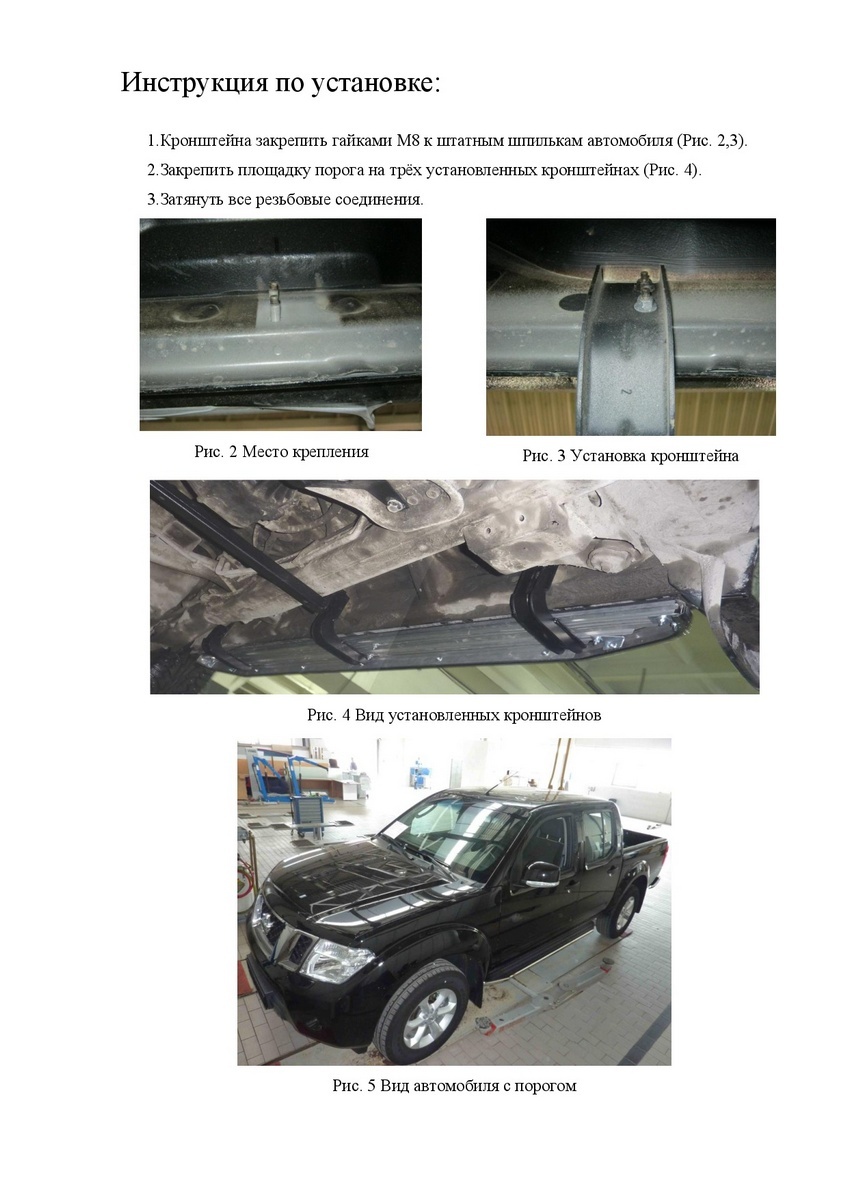 Инструкция по установке:

1.Кронштейна закрепить гайками М8 к штатным шпилькам автомобиля (Рис. 2,3).

2.Закрепить площадку порога на трёх установленных кронштейнах (Рис. 4).

3.Затянуть все резьбовые соединения.

Рис. 2 Место крепления

Рис. 3 Установка кронштейна

Рис. 4 Вид установленных кронштейнов

Рис. 5 Вид автомобиля с порогом