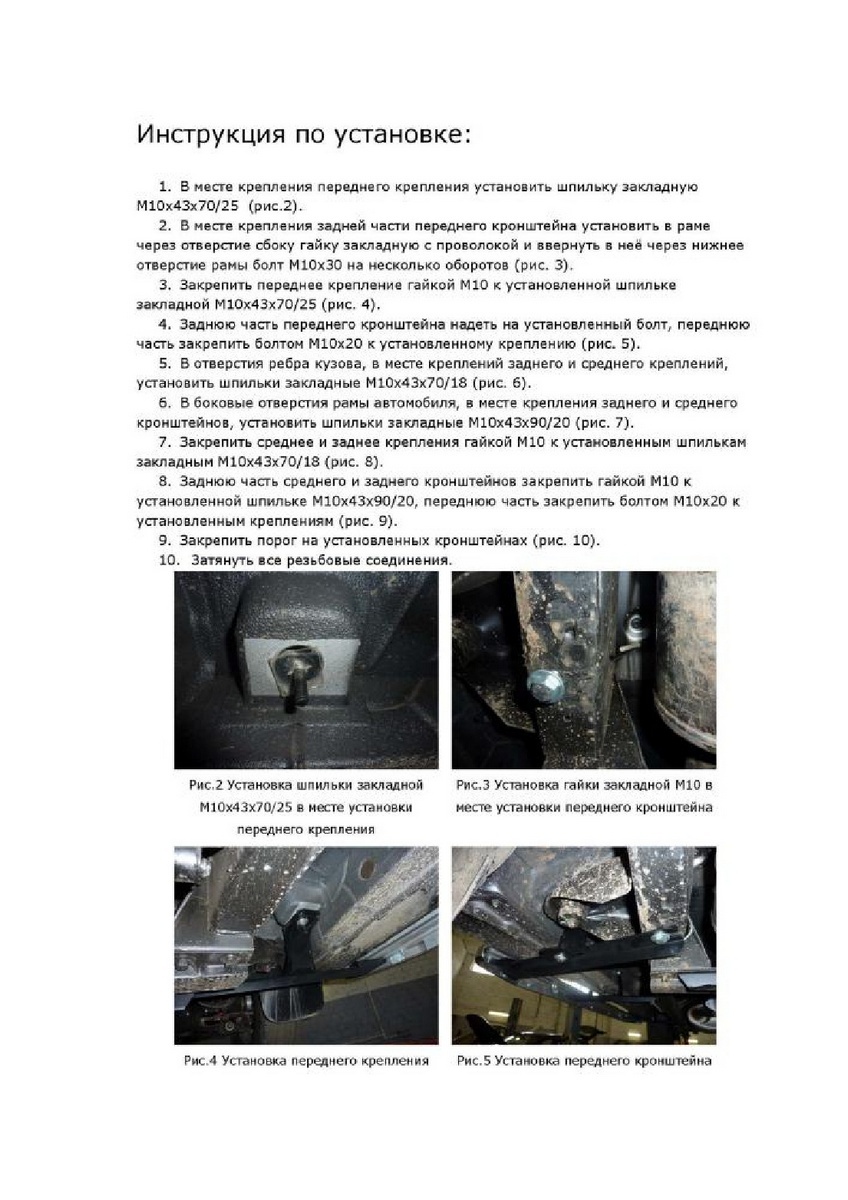 Инструкция по установке:

1. В месте крепления переднего крепления установить шпильку закладную М10х43х70/25 (рис.2).

2. В месте крепления задней части переднего кронштейна установить в раме через отверстие сбоку гайку закладную с проволокой и ввернуть в неё через нижнее отверстие рамы болт М10х30 на несколько оборотов (рис. 3).

3. Закрепить переднее крепление гайкой М10 к установленной шпильке закладной М10х43х70/25 (рис. 4).

4. Заднюю часть переднего кронштейна надеть на установленный болт, переднюю часть закрепить болтом М10х20 к установленному креплению (рис. 5).

5. В отверстия ребра кузова, в месте креплений заднего и среднего креплений, установить шпильки закладные М10х43х70/18 (рис. 6).

6. В боковые отверстия рамы автомобиля, в месте крепления заднего и среднего кронштейнов, установить шпильки закладные М10х43х90/20 (рис. 7).

7. Закрепить среднее и заднее крепления гайкой М10 к установленным шпилькам закладным М10х43х70/18 (рис. 8).

8. Заднюю часть среднего и заднего кронштейнов закрепить гайкой М10 к установленной шпильке М10х43х90/20, переднюю часть закрепить болтом М10х20 к установленным креплениям (рис. 9).

9. Закрепить порог на установленных кронштейнах (рис. 10).

10. Затянуть все резьбовые соединения.

Рис.2 Установка шпильки закладной М10х43х70/25 в месте установки переднего крепления

Рис.3 Установка гайки закладной М10 в месте установки переднего кронштейна

Рис.4 Установка переднего крепления

Рис.5 Установка переднего кронштейна