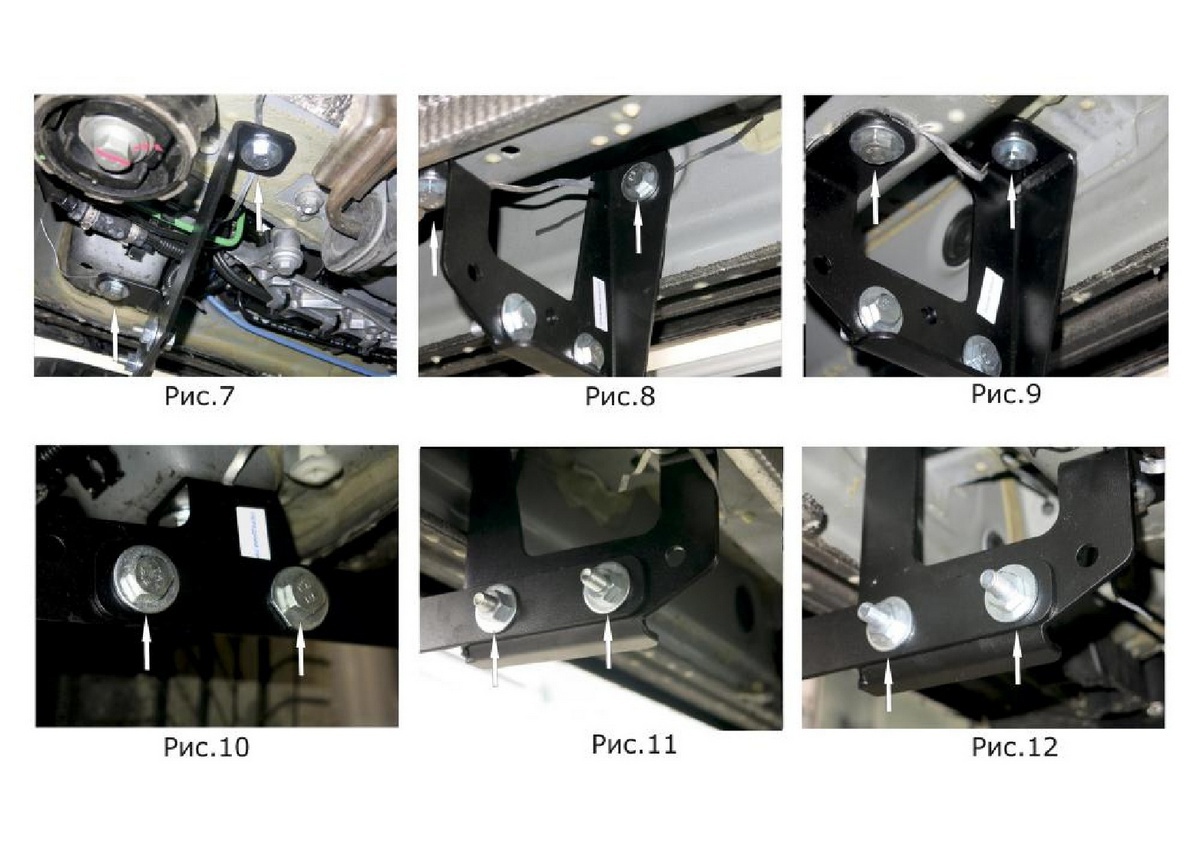 Рис.7

Рис.8

Рис.9

Рис.10

Рис.11

Рис.12