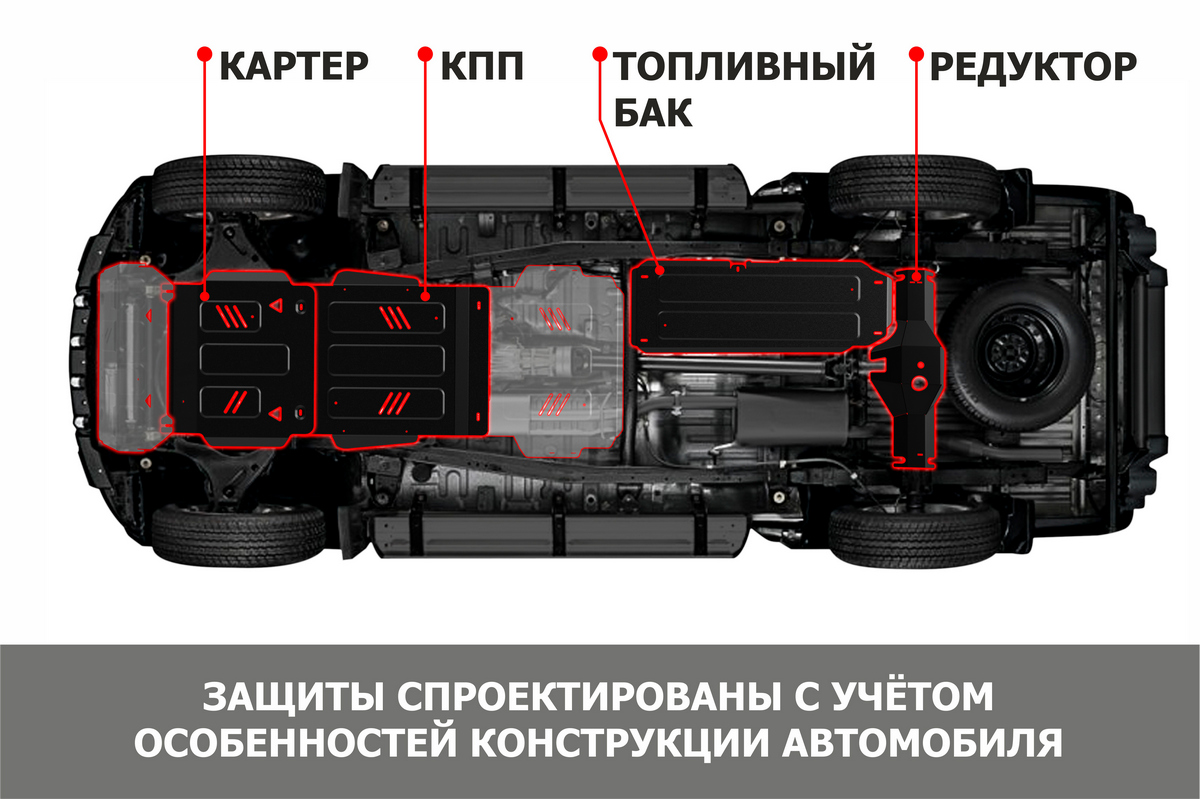 КАРТЕР

КПП

ТОПЛИВНЫЙ БАК

РЕДУКТОР

ЗАЩИТЫ СПРОЕКТИРОВАНЫ С УЧЁТОМ ОСОБЕННОСТЕЙ КОНСТРУКЦИИ АВТОМОБИЛЯ