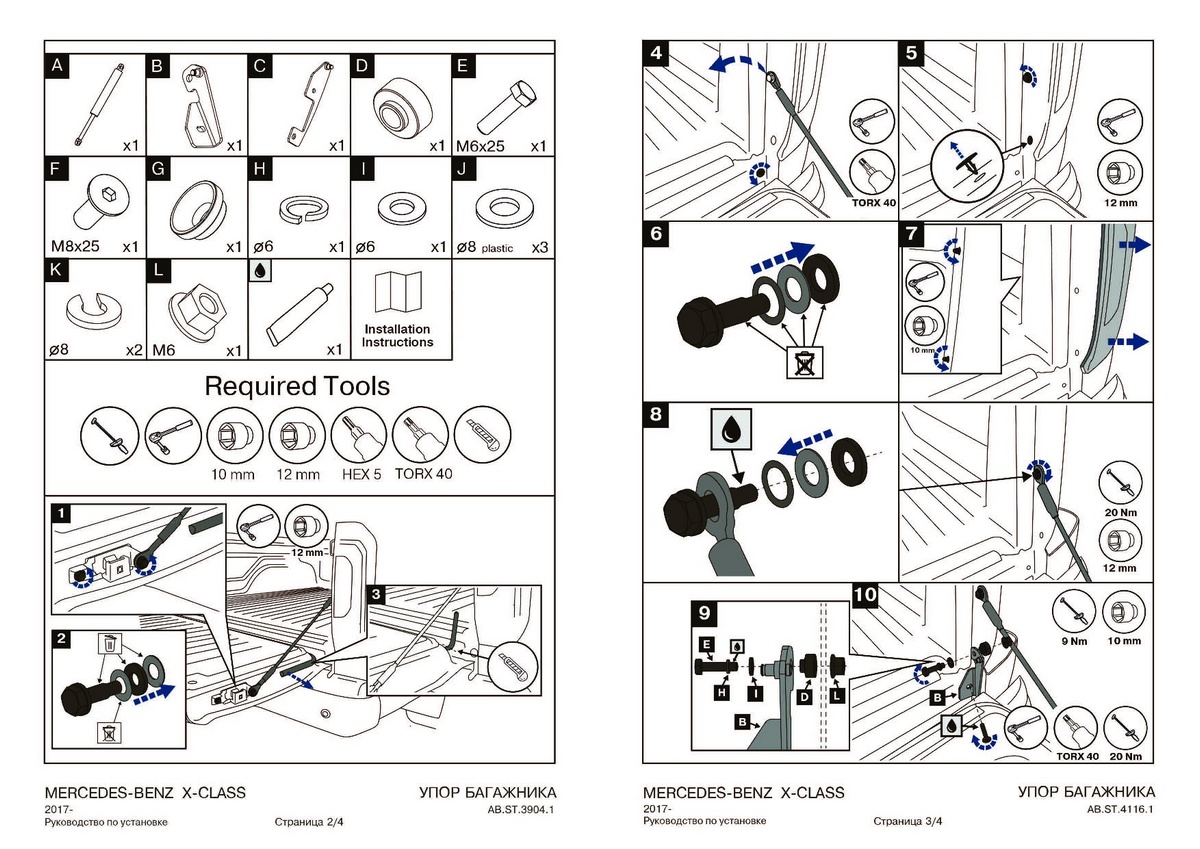 A x1
B x1
C x1
D x1
E M6x25 x1
F M8x25 x1
G x1
H ø6 x1
I ø6 x1
J ø8 plastic x3
K ø8 x2
L M6 x1
x1
Installation Instructions

Required Tools

10 mm 12 mm HEX 5 TORX 40

1
12 mm
2
3

MERCEDES-BENZ X-CLASS
2017-
Руководство по установке
Страница 2/4
УПОР БАГАЖНИКА
AB.ST.3904.1

4
TORX 40
5
12 mm
6
7
10 mm
8
20 Nm
12 mm
9
E
H
I
B
D
L
10
9 Nm
10 mm
B
TORX 40
20 Nm

MERCEDES-BENZ X-CLASS
2017-
Руководство по установке
Страница 3/4
УПОР БАГАЖНИКА
AB.ST.4116.1