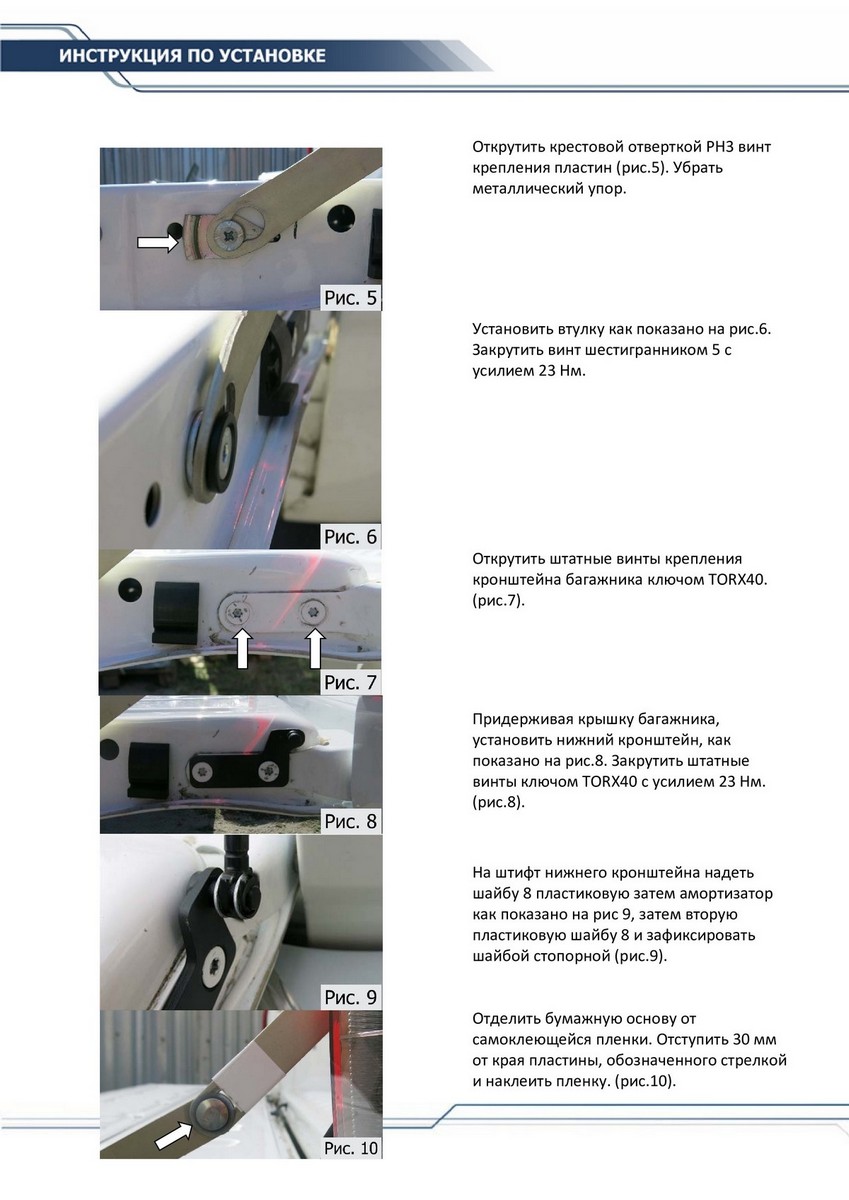 ИНСТРУКЦИЯ ПО УСТАНОВКЕ

Рис. 5

Открутить крестовой отверткой PH3 винт крепления пластин (рис.5). Убрать металлический упор.

Рис. 6

Установить втулку как показано на рис.6. Закрутить винт шестигранником 5 с усилием 23 Нм.

Рис. 7

Открутить штатные винты крепления кронштейна багажника ключом TORX40. (рис.7).

Рис. 8

Придерживая крышку багажника, установить нижний кронштейн, как показано на рис.8. Закрутить штатные винты ключом TORX40 с усилием 23 Нм. (рис.8).

Рис. 9

На штифт нижнего кронштейна надеть шайбу 8 пластиковую затем амортизатор как показано на рис 9, затем вторую пластиковую шайбу 8 и зафиксировать шайбой стопорной (рис.9).

Рис. 10

Отделить бумажную основу от самоклеющейся пленки. Отступить 30 мм от края пластины, обозначенного стрелкой и наклеить пленку. (рис.10).