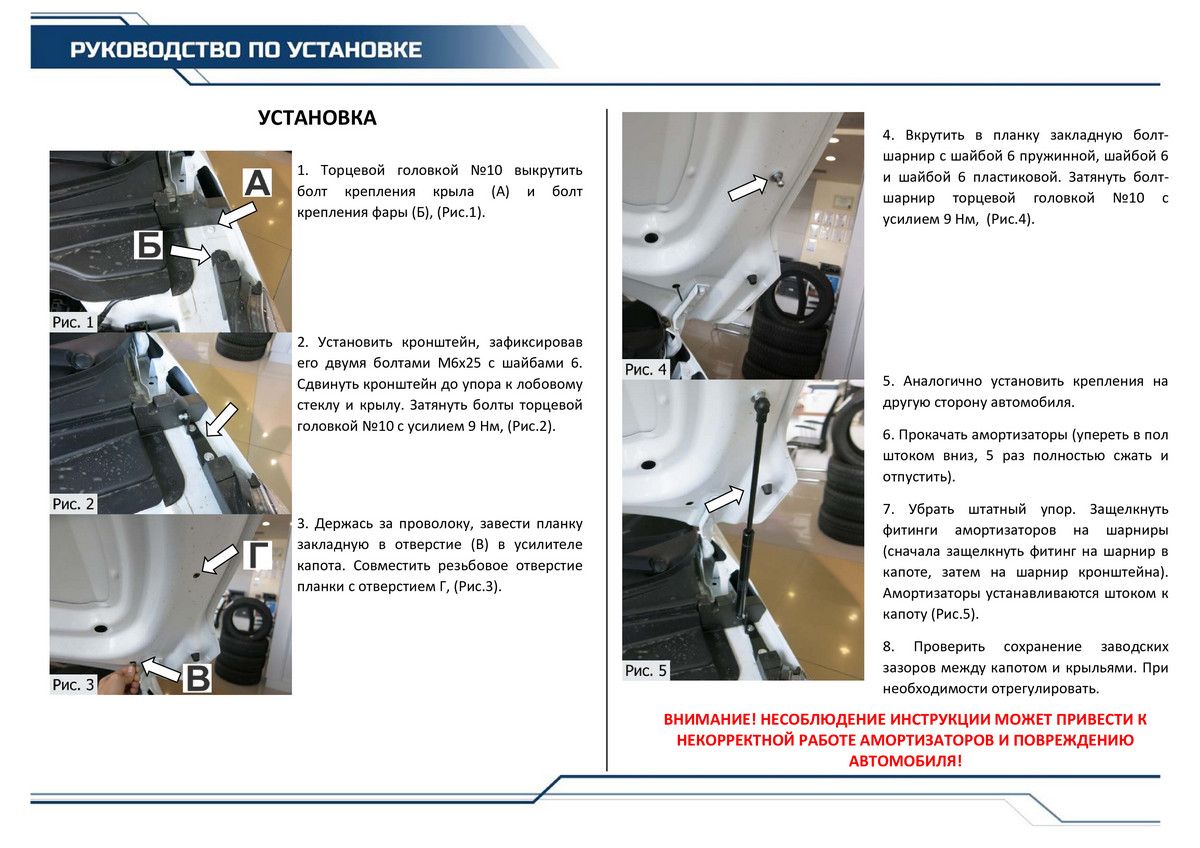 РУКОВОДСТВО ПО УСТАНОВКЕ

УСТАНОВКА

А

Б

Рис. 1

1. Торцевой головкой №10 выкрутить болт крепления крыла (А) и болт крепления фары (Б), (Рис.1).

Рис. 2

2. Установить кронштейн, зафиксировав его двумя болтами М6х25 с шайбами 6. Сдвинуть кронштейн до упора к лобовому стеклу и крылу. Затянуть болты торцевой головкой №10 с усилием 9 Нм, (Рис.2).

Г

В

Рис. 3

3. Держась за проволоку, завести планку закладную в отверстие (В) в усилителе капота. Совместить резьбовое отверстие планки с отверстием Г, (Рис.3).

Рис. 4

4. Вкрутить в планку закладную болт-шарнир с шайбой 6 пружинной, шайбой 6 и шайбой 6 пластиковой. Затянуть болт-шарнир торцевой головкой №10 с усилием 9 Нм, (Рис.4).

Рис. 5

5. Аналогично установить крепления на другую сторону автомобиля.

6. Прокачать амортизаторы (упереть в пол штоком вниз, 5 раз полностью сжать и отпустить).

7. Убрать штатный упор. Защелкнуть фитинги амортизаторов на шарниры (сначала защелкнуть фитинг на шарнир в капоте, затем на шарнир кронштейна). Амортизаторы устанавливаются штоком к капоту (Рис.5).

8. Проверить сохранение заводских зазоров между капотом и крыльями. При необходимости отрегулировать.

ВНИМАНИЕ! НЕСОБЛЮДЕНИЕ ИНСТРУКЦИИ МОЖЕТ ПРИВЕСТИ К НЕКОРРЕКТНОЙ РАБОТЕ АМОРТИЗАТОРОВ И ПОВРЕЖДЕНИЮ АВТОМОБИЛЯ!