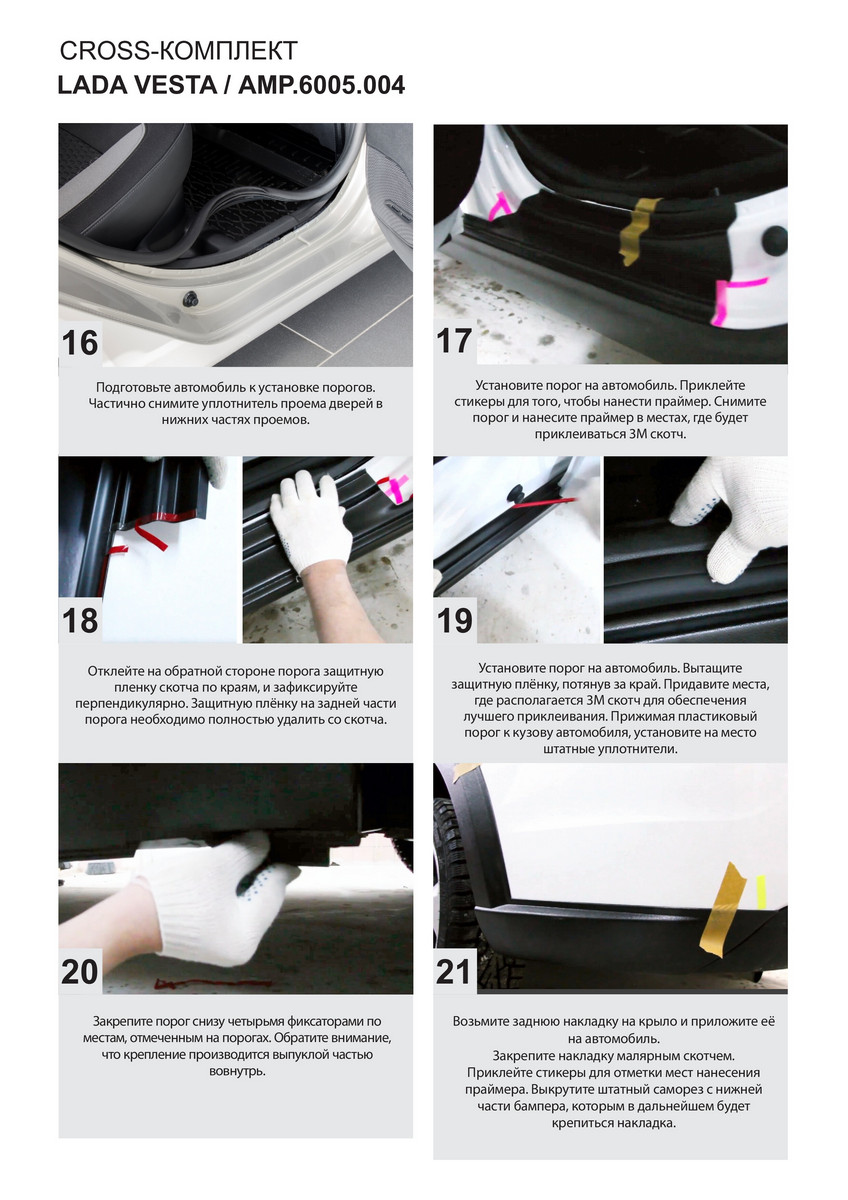 CROSS-КОМПЛЕКТ
LADA VESTA / AMP.6005.004

16

Подготовьте автомобиль к установке порогов. Частично снимите уплотнитель проема дверей в нижних частях проемов.

17

Установите порог на автомобиль. Приклейте стикеры для того, чтобы нанести праймер. Снимите порог и нанесите праймер в местах, где будет приклеиваться 3М скотч.

18

Отклейте на обратной стороне порога защитную пленку скотча по краям, и зафиксируйте перпендикулярно. Защитную плёнку на задней части порога необходимо полностью удалить со скотча.

19

Установите порог на автомобиль. Вытащите защитную плёнку, потянув за край. Придавите места, где располагается 3М скотч для обеспечения лучшего приклеивания. Прижимая пластиковый порог к кузову автомобиля, установите на место штатные уплотнители.

20

Закрепите порог снизу четырьмя фиксаторами по местам, отмеченным на порогах. Обратите внимание, что крепление производится выпуклой частью вовнутрь.

21

Возьмите заднюю накладку на крыло и приложите её на автомобиль.
Закрепите накладку малярным скотчем.
Приклейте стикеры для отметки мест нанесения праймера. Выкрутите штатный саморез с нижней части бампера, которым в дальнейшем будет крепиться накладка.