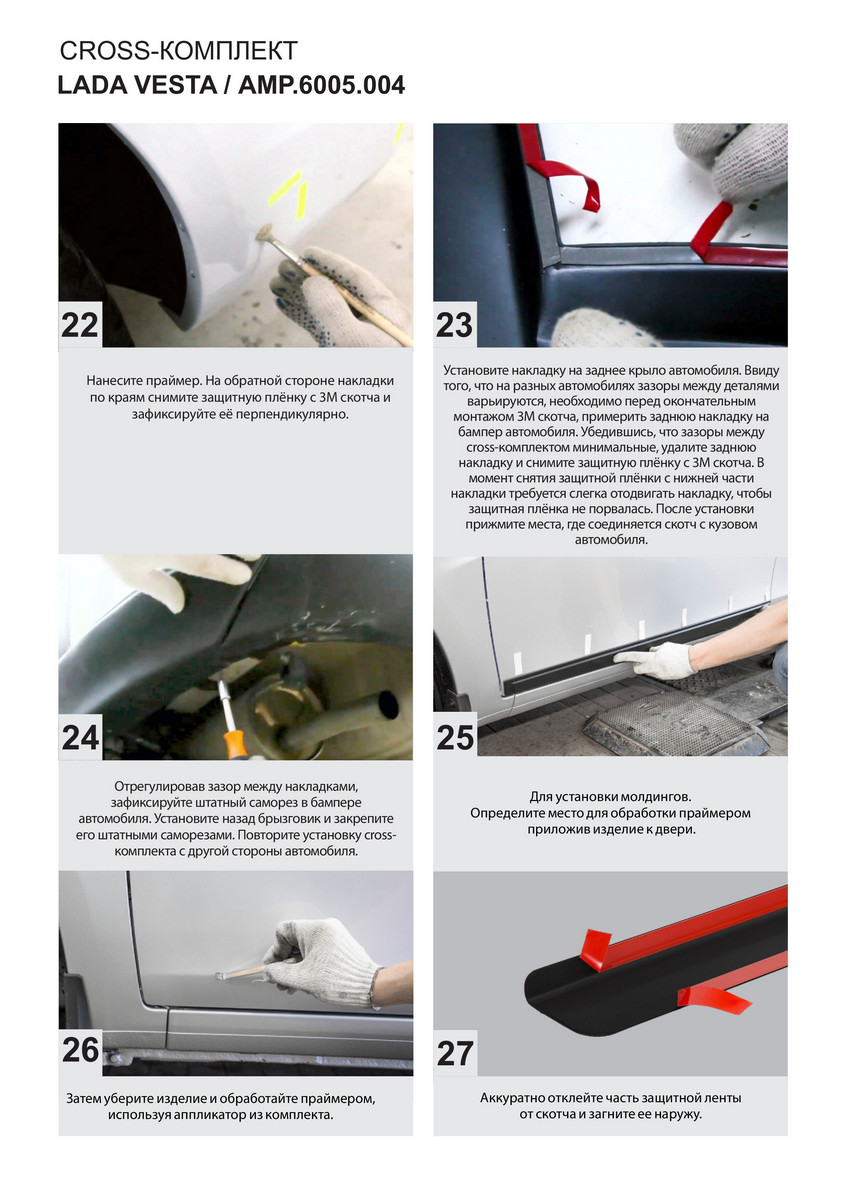 CROSS-КОМПЛЕКТ
LADA VESTA / AMP.6005.004

22

Нанесите праймер. На обратной стороне накладки по краям снимите защитную плёнку с 3М скотча и зафиксируйте её перпендикулярно.

23

Установите накладку на заднее крыло автомобиля. Ввиду того, что на разных автомобилях зазоры между деталями варьируются, необходимо перед окончательным монтажом 3М скотча, примерить заднюю накладку на бампер автомобиля. Убедившись, что зазоры между cross-комплектом минимальные, удалите заднюю накладку и снимите защитную плёнку с 3М скотча. В момент снятия защитной плёнки с нижней части накладки требуется слегка отодвигать накладку, чтобы защитная плёнка не порвалась. После установки прижмите места, где соединяется скотч с кузовом автомобиля.

24

Отрегулировав зазор между накладками, зафиксируйте штатный саморез в бампере автомобиля. Установите назад брызговик и закрепите его штатными саморезами. Повторите установку cross-комплекта с другой стороны автомобиля.

25

Для установки молдингов.
Определите место для обработки праймером приложив изделие к двери.

26

Затем уберите изделие и обработайте праймером, используя аппликатор из комплекта.

27

Аккуратно отклейте часть защитной ленты от скотча и загните ее наружу.