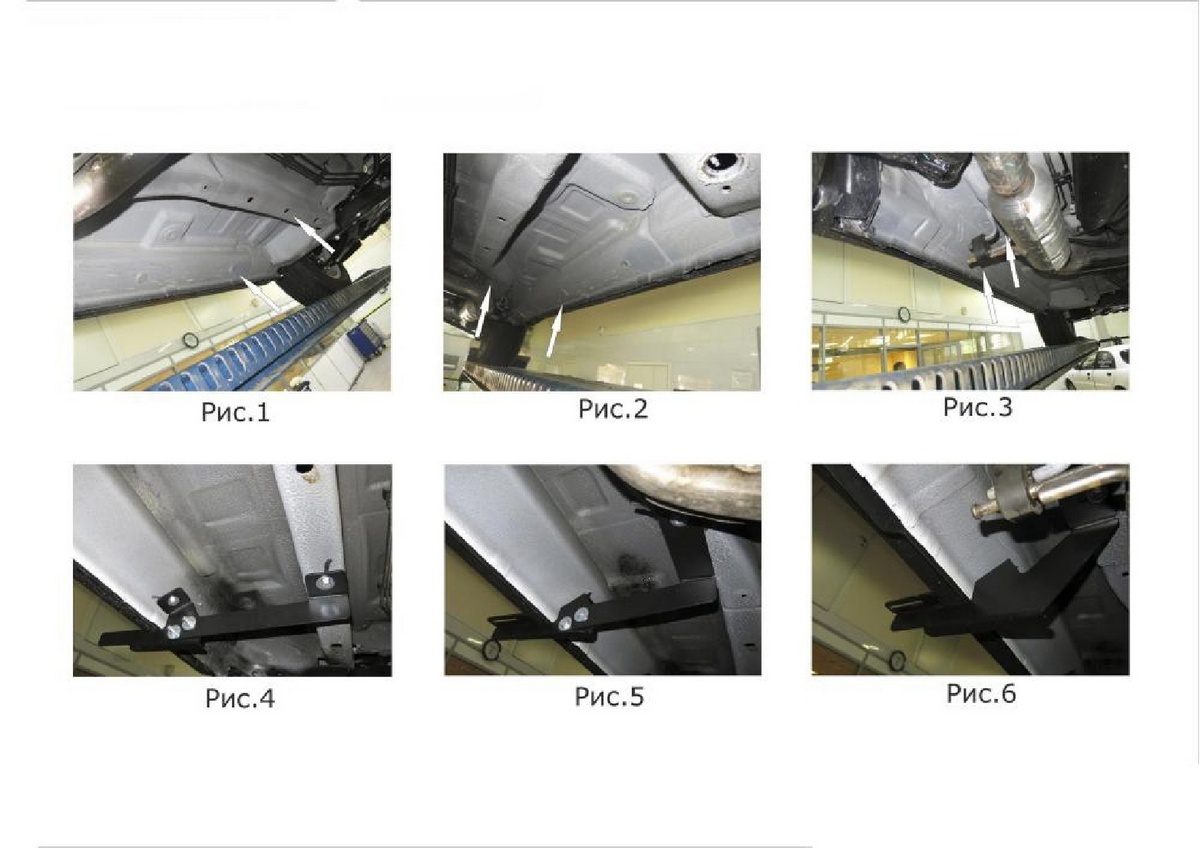 Рис.1

Рис.2

Рис.3

Рис.4

Рис.5

Рис.6