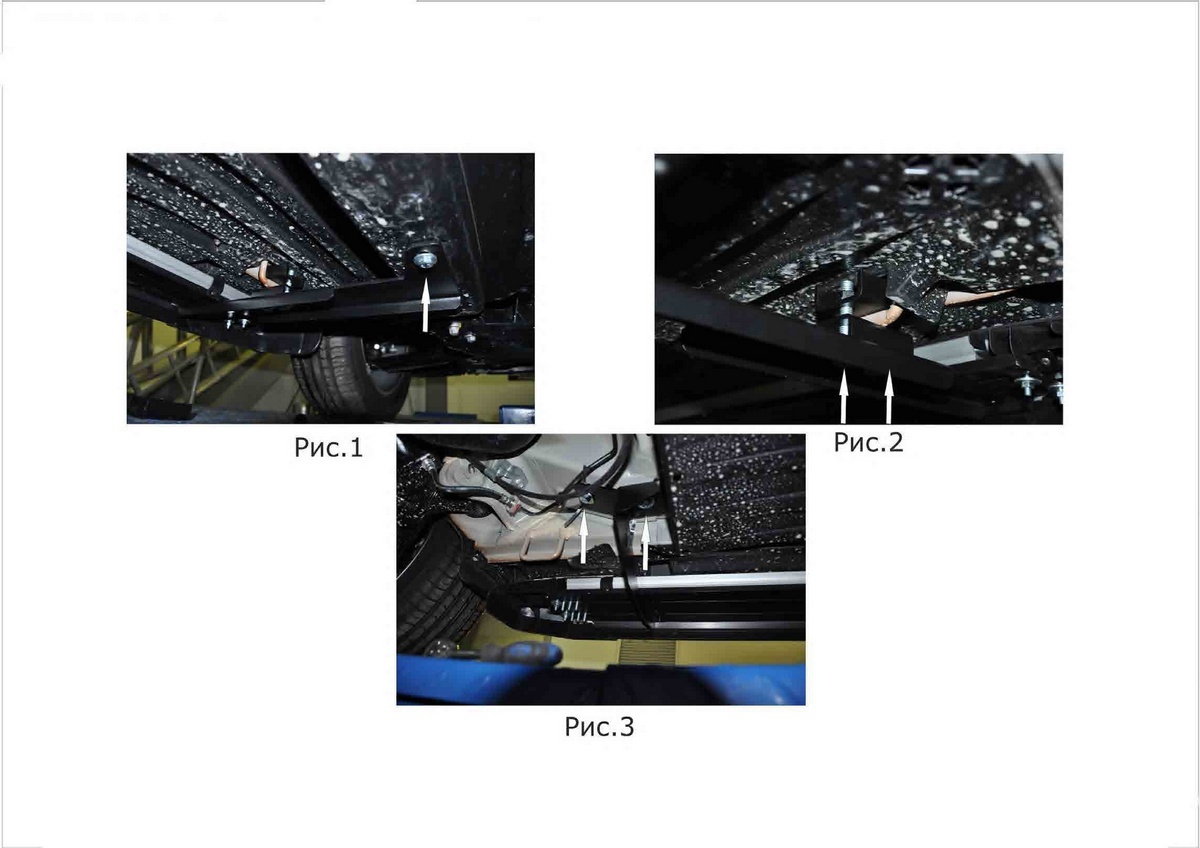 Рис.1

Рис.2

Рис.3