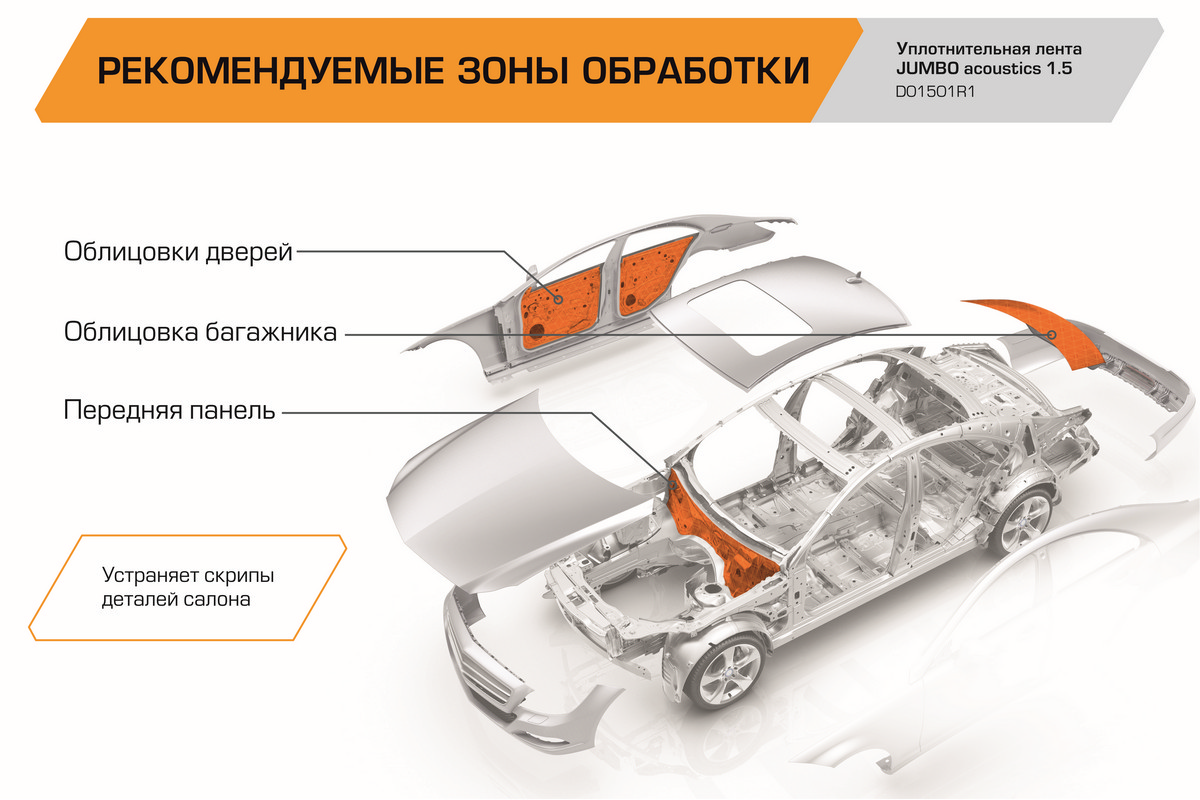 РЕКОМЕНДУЕМЫЕ ЗОНЫ ОБРАБОТКИ

Уплотнительная лента
JUMBO acoustics 1.5
D01501R1

Облицовки дверей

Облицовка багажника

Передняя панель

Устраняет скрипы деталей салона