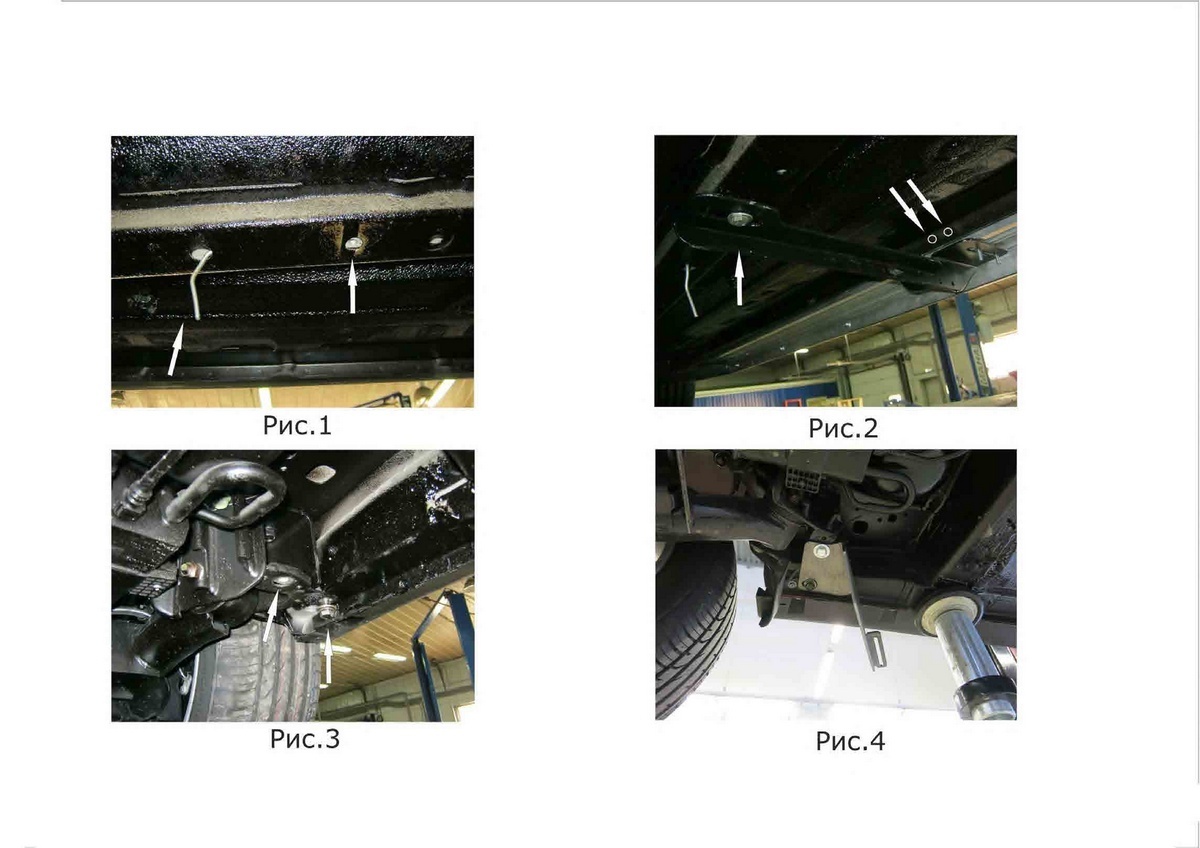 Рис.1

Рис.2

Рис.3

Рис.4