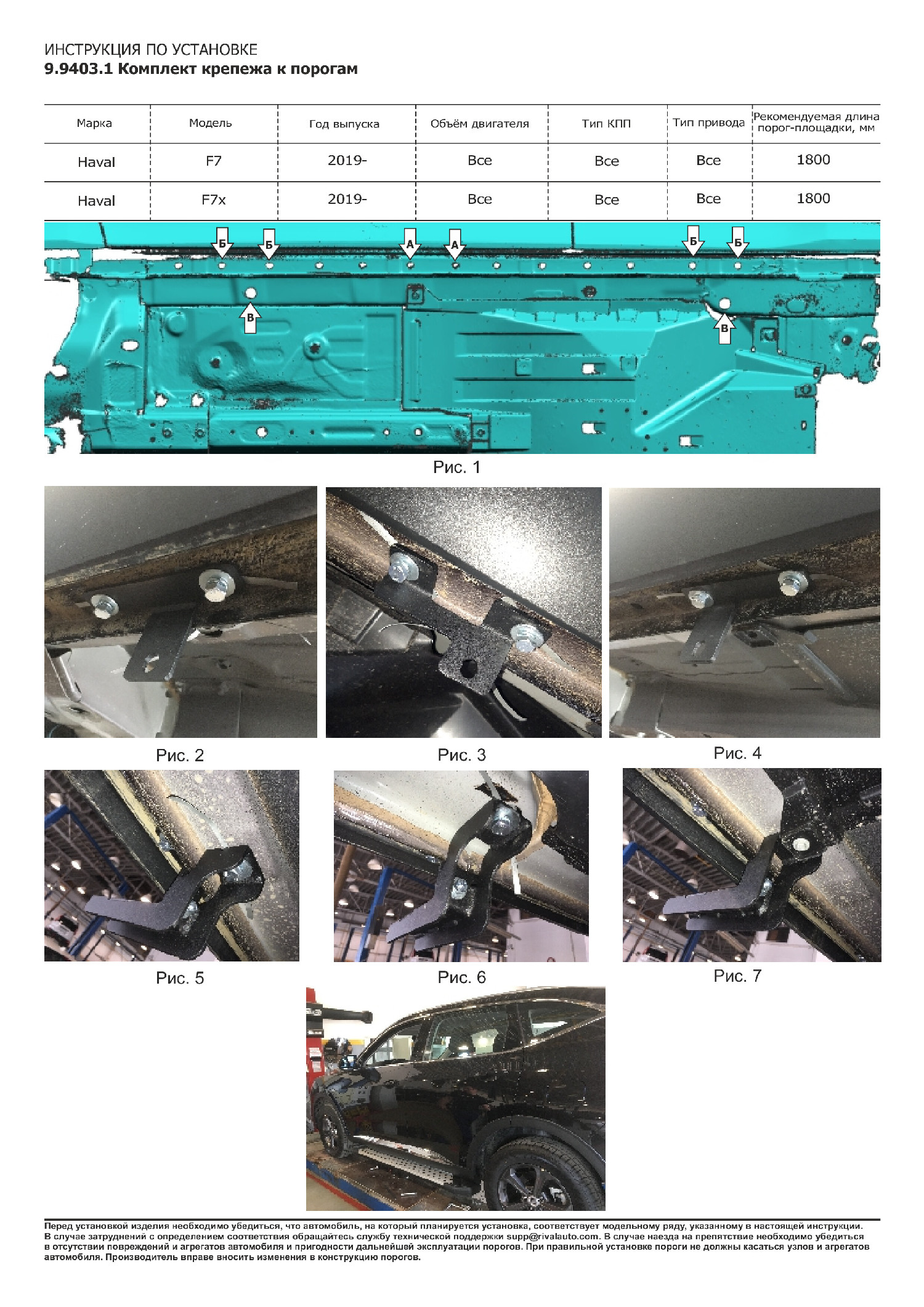 ИНСТРУКЦИЯ ПО УСТАНОВКЕ
9.9403.1 Комплект крепежа к порогам

| Марка | Модель | Год выпуска | Объём двигателя | Тип КПП | Тип привода | Рекомендуемая длина порог-площадки, мм |
|---|---|---|---|---|---|---|
| Haval | F7 | 2019- | Все | Все | Все | 1800 |
| Haval | F7x | 2019- | Все | Все | Все | 1800 |

Б Б А А Б Б
В В

Рис. 1

Рис. 2

Рис. 3

Рис. 4

Рис. 5

Рис. 6

Рис. 7

Перед установкой изделия необходимо убедиться, что автомобиль, на который планируется установка, соответствует модельному ряду, указанному в настоящей инструкции. В случае затруднений с определением соответствия обращайтесь службу технической поддержки supp@rivalauto.com. В случае наезда на препятствие необходимо убедиться в отсутствии повреждений и агрегатов автомобиля и пригодности дальнейшей эксплуатации порогов. При правильной установке пороги не должны касаться узлов и агрегатов автомобиля. Производитель вправе вносить изменения в конструкцию порогов.