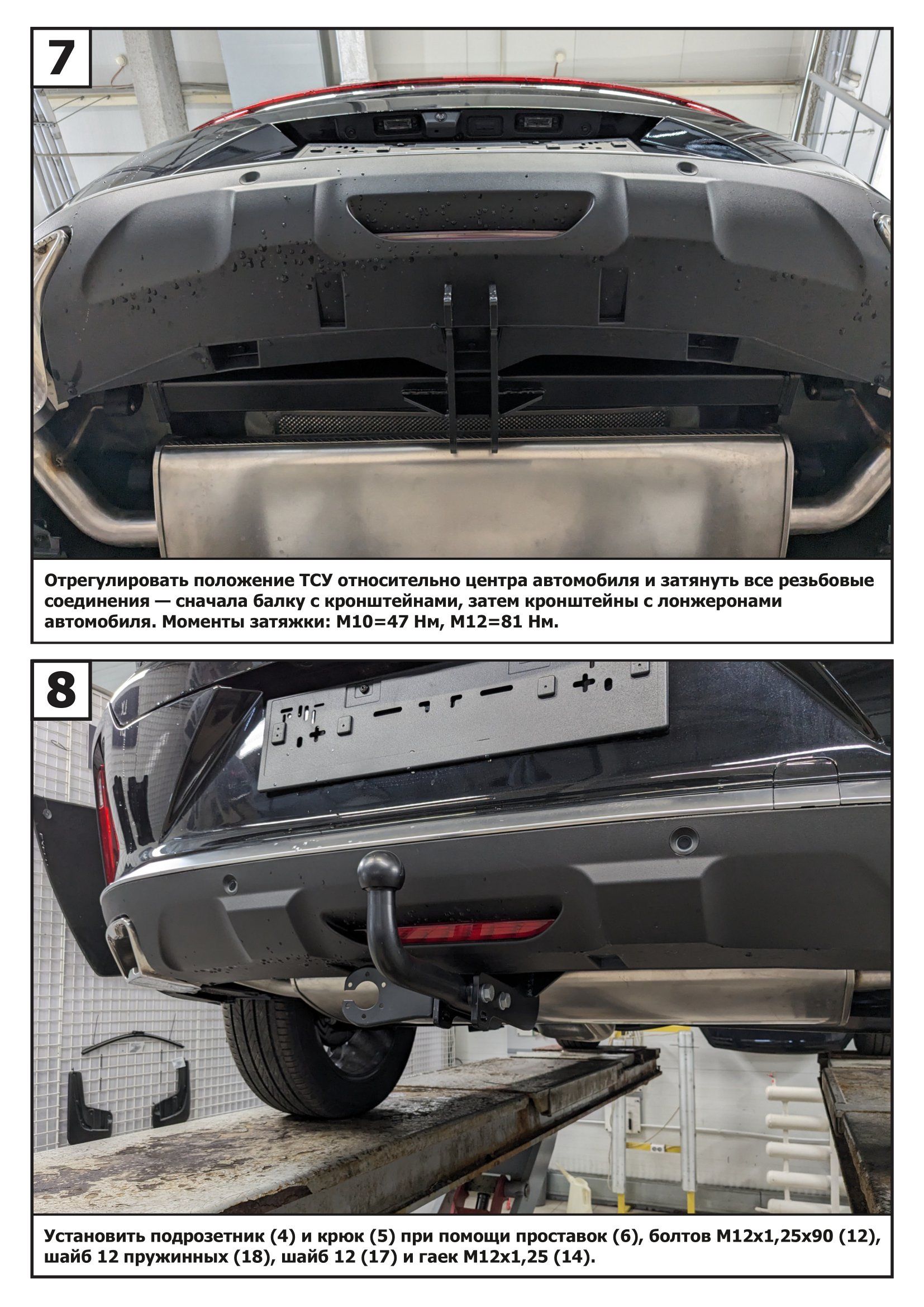 7

Отрегулировать положение ТСУ относительно центра автомобиля и затянуть все резьбовые соединения — сначала балку с кронштейнами, затем кронштейны с лонжеронами автомобиля. Моменты затяжки: М10=47 Нм, М12=81 Нм.

8

Установить подрозетник (4) и крюк (5) при помощи проставок (6), болтов М12х1,25х90 (12), шайб 12 пружинных (18), шайб 12 (17) и гаек М12х1,25 (14).