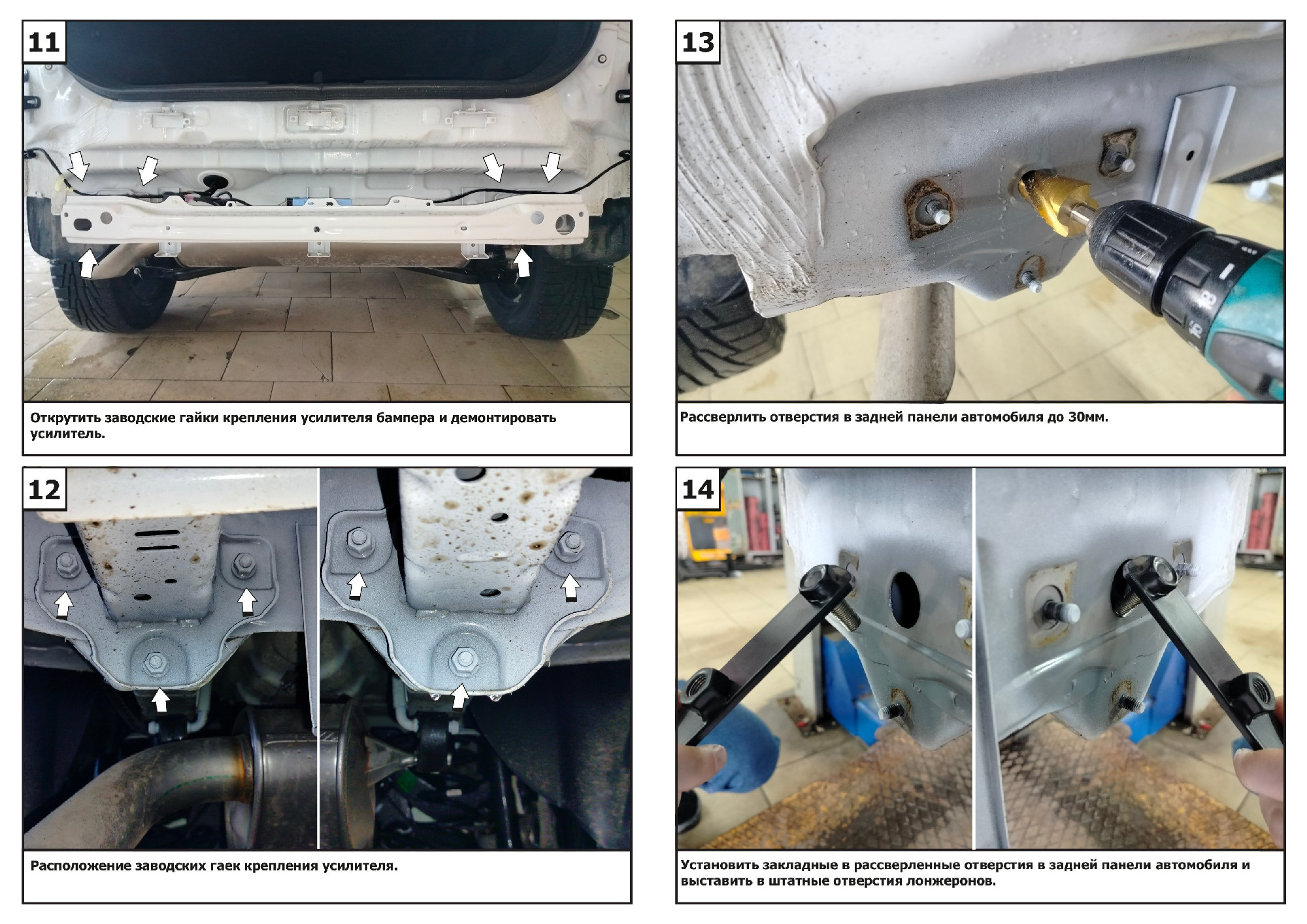 11

Открутить заводские гайки крепления усилителя бампера и демонтировать усилитель.

12

Расположение заводских гаек крепления усилителя.

13

Рассверлить отверстия в задней панели автомобиля до 30мм.

14

Установить закладные в рассверленные отверстия в задней панели автомобиля и выставить в штатные отверстия лонжеронов.