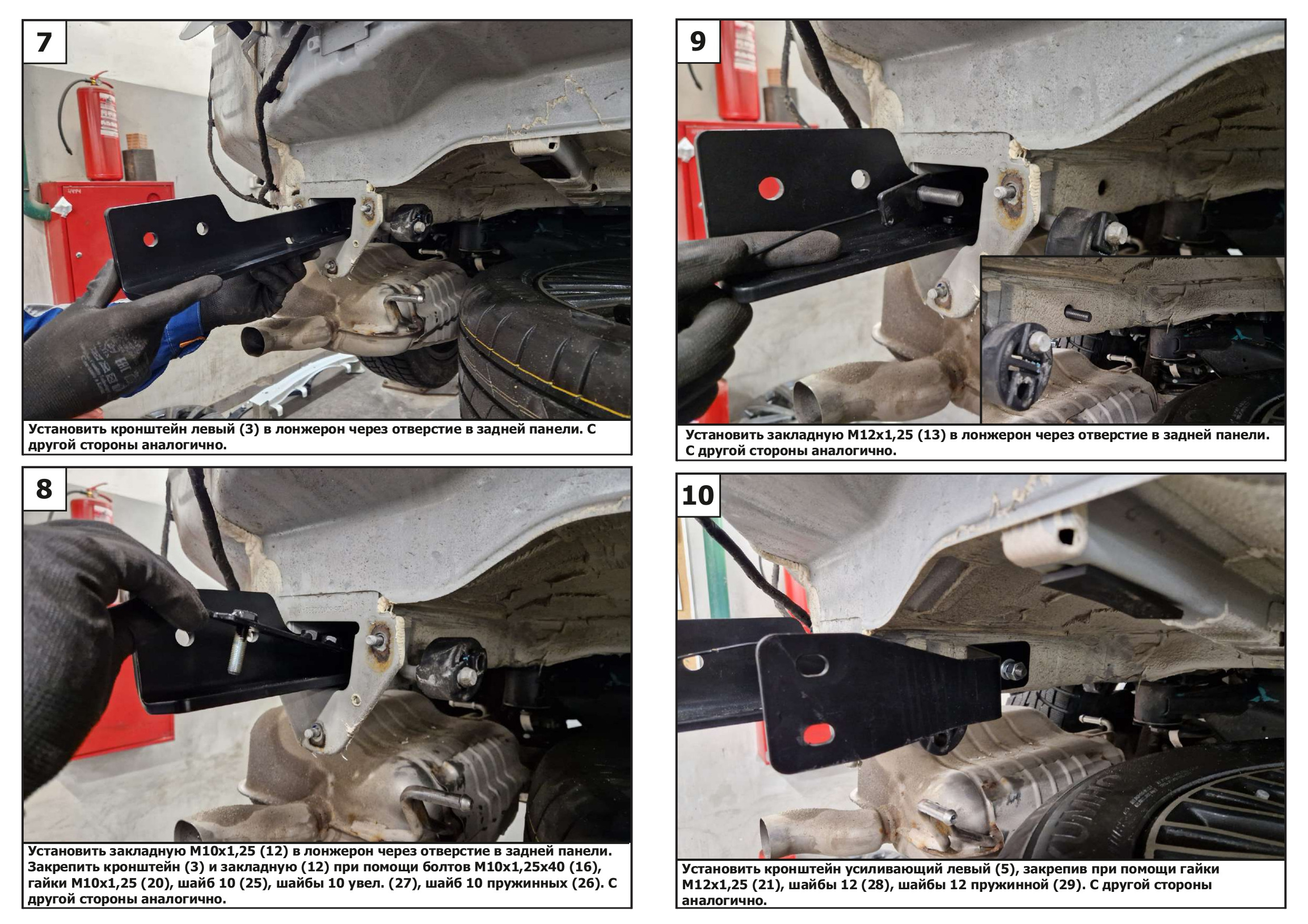 7

Установить кронштейн левый (3) в лонжерон через отверстие в задней панели. С другой стороны аналогично.

8

Установить закладную М10х1,25 (12) в лонжерон через отверстие в задней панели. Закрепить кронштейн (3) и закладную (12) при помощи болтов М10х1,25х40 (16), гайки М10х1,25 (20), шайб 10 (25), шайбы 10 увел. (27), шайб 10 пружинных (26). С другой стороны аналогично.

9

Установить закладную М12х1,25 (13) в лонжерон через отверстие в задней панели. С другой стороны аналогично.

10

Установить кронштейн усиливающий левый (5), закрепив при помощи гайки М12х1,25 (21), шайбы 12 (28), шайбы 12 пружинной (29). С другой стороны аналогично.