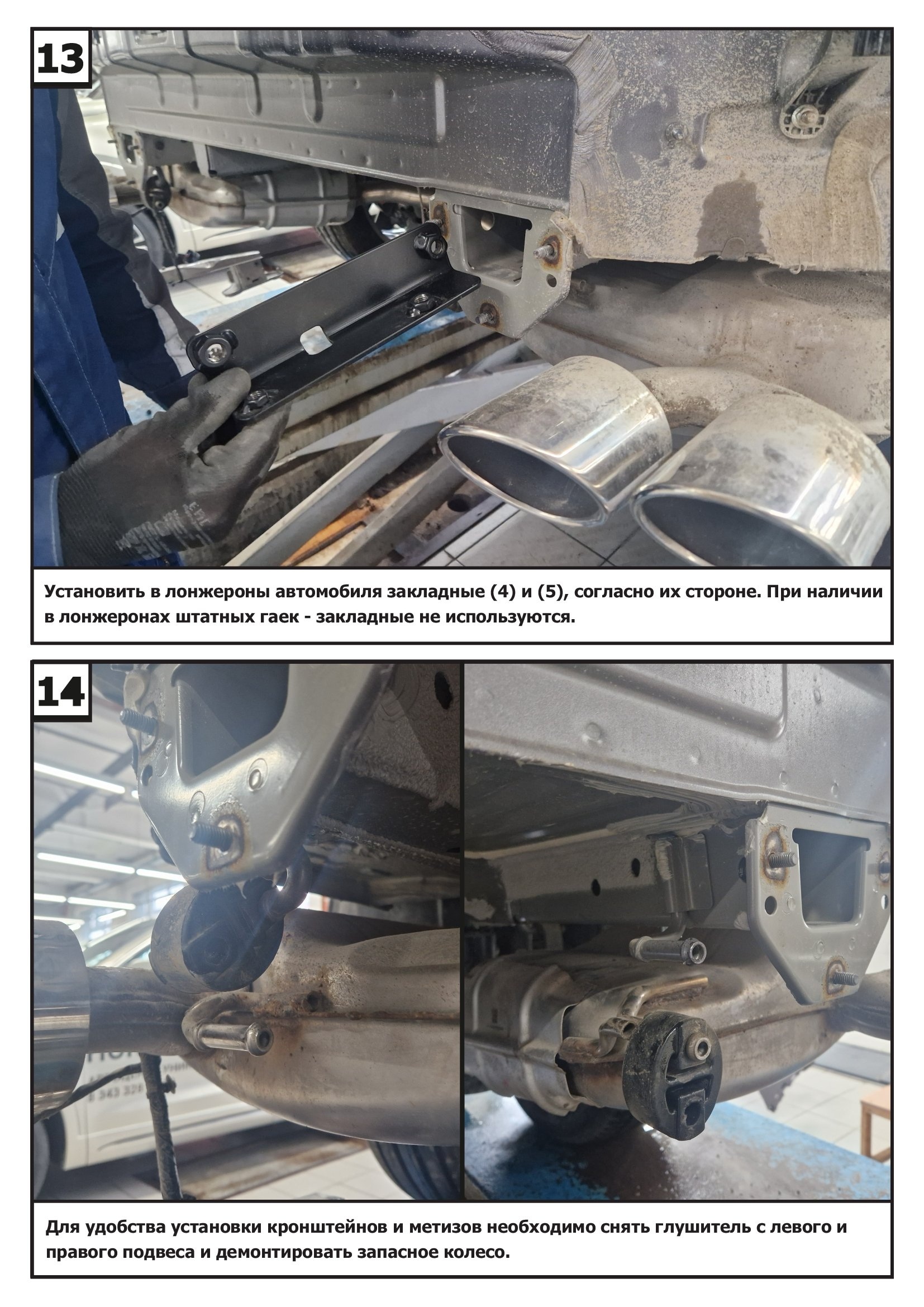 13

Установить в лонжероны автомобиля закладные (4) и (5), согласно их стороне. При наличии в лонжеронах штатных гаек - закладные не используются.

14

Для удобства установки кронштейнов и метизов необходимо снять глушитель с левого и правого подвеса и демонтировать запасное колесо.