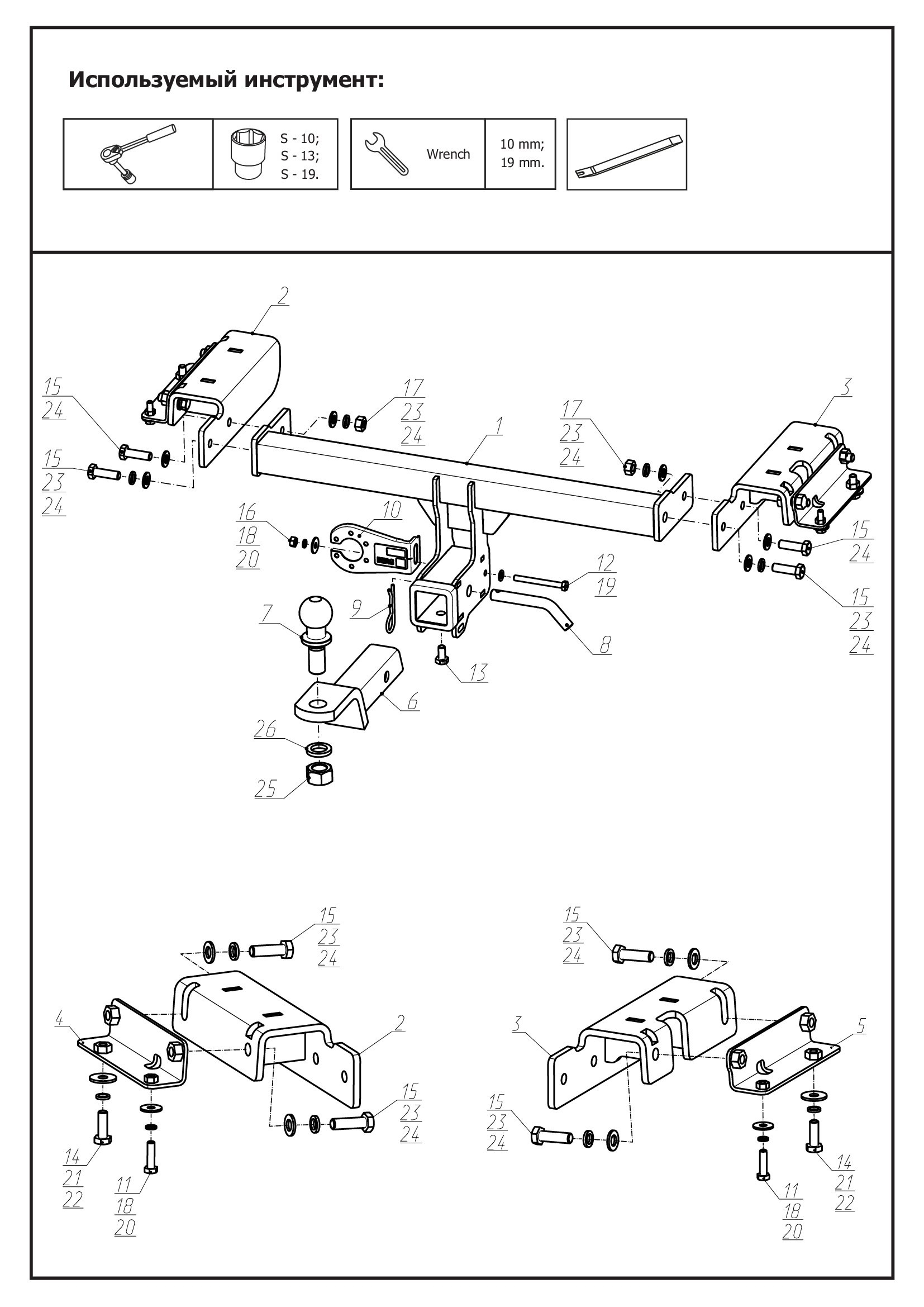 Используемый инструмент:

S - 10;
S - 13;
S - 19.

Wrench

10 mm;
19 mm.

2

15
24

15
23
24

17
23
24

1

17
23
24

3

16
18
20

10

15
24

12
19

15
23
24

9

7

8

13

6

26

25

15
23
24

4

2

15
23
24

14
21
22

11
18
20

15
23
24

3

5

15
23
24

14
21
22

11
18
20