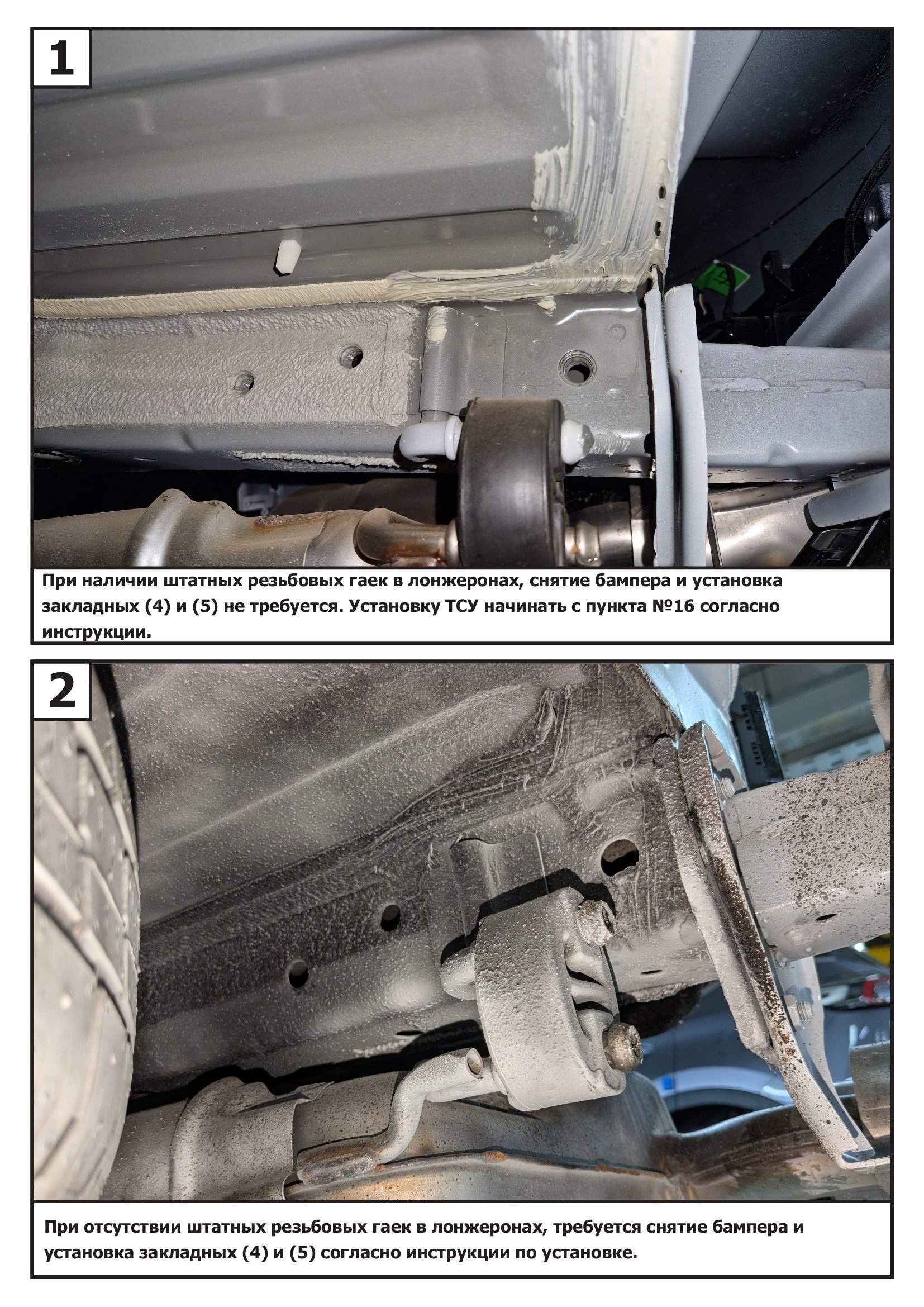 1

При наличии штатных резьбовых гаек в лонжеронах, снятие бампера и установка закладных (4) и (5) не требуется. Установку ТСУ начинать с пункта №16 согласно инструкции.

2

При отсутствии штатных резьбовых гаек в лонжеронах, требуется снятие бампера и установка закладных (4) и (5) согласно инструкции по установке.