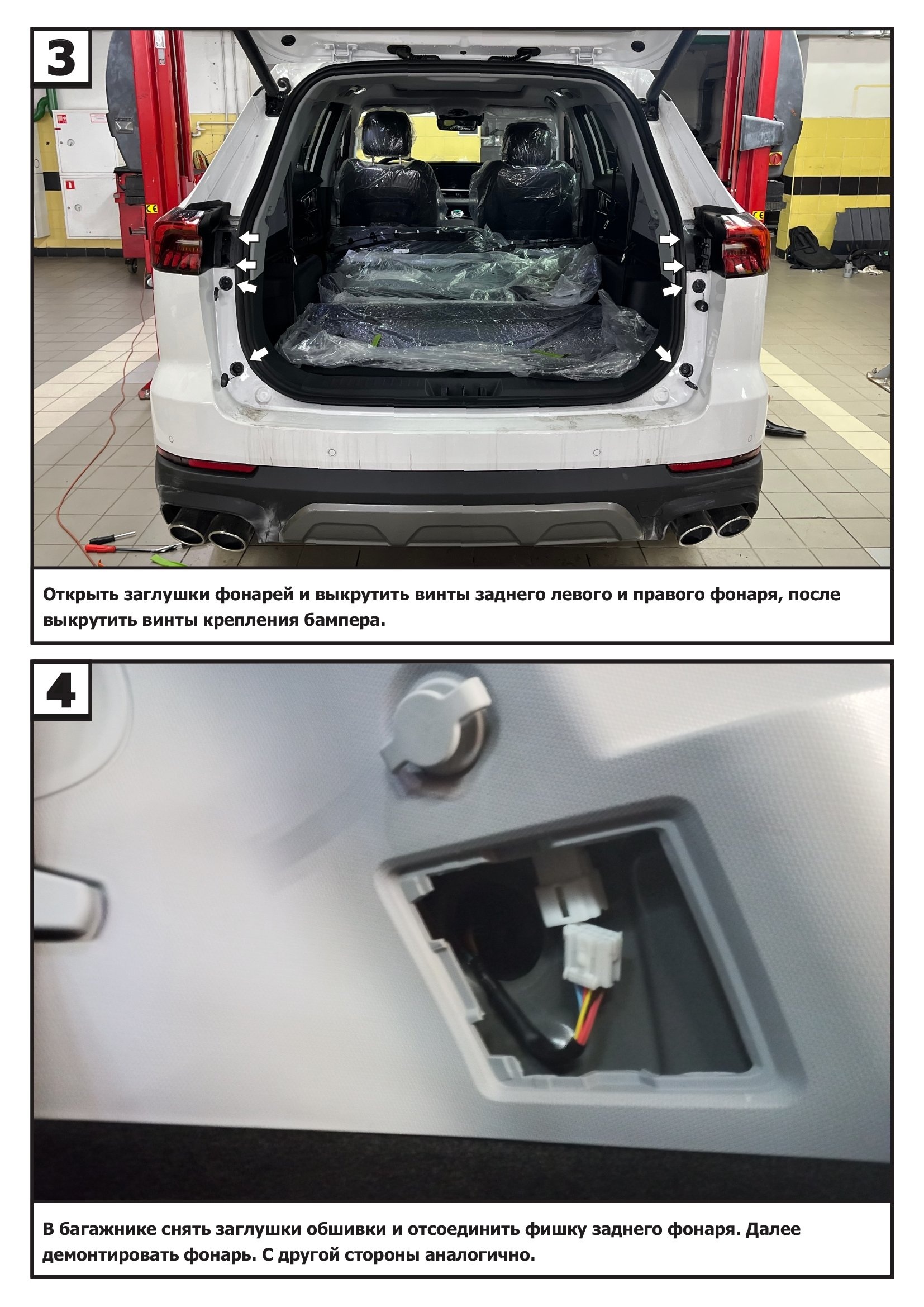 3

Открыть заглушки фонарей и выкрутить винты заднего левого и правого фонаря, после выкрутить винты крепления бампера.

4

В багажнике снять заглушки обшивки и отсоединить фишку заднего фонаря. Далее демонтировать фонарь. С другой стороны аналогично.