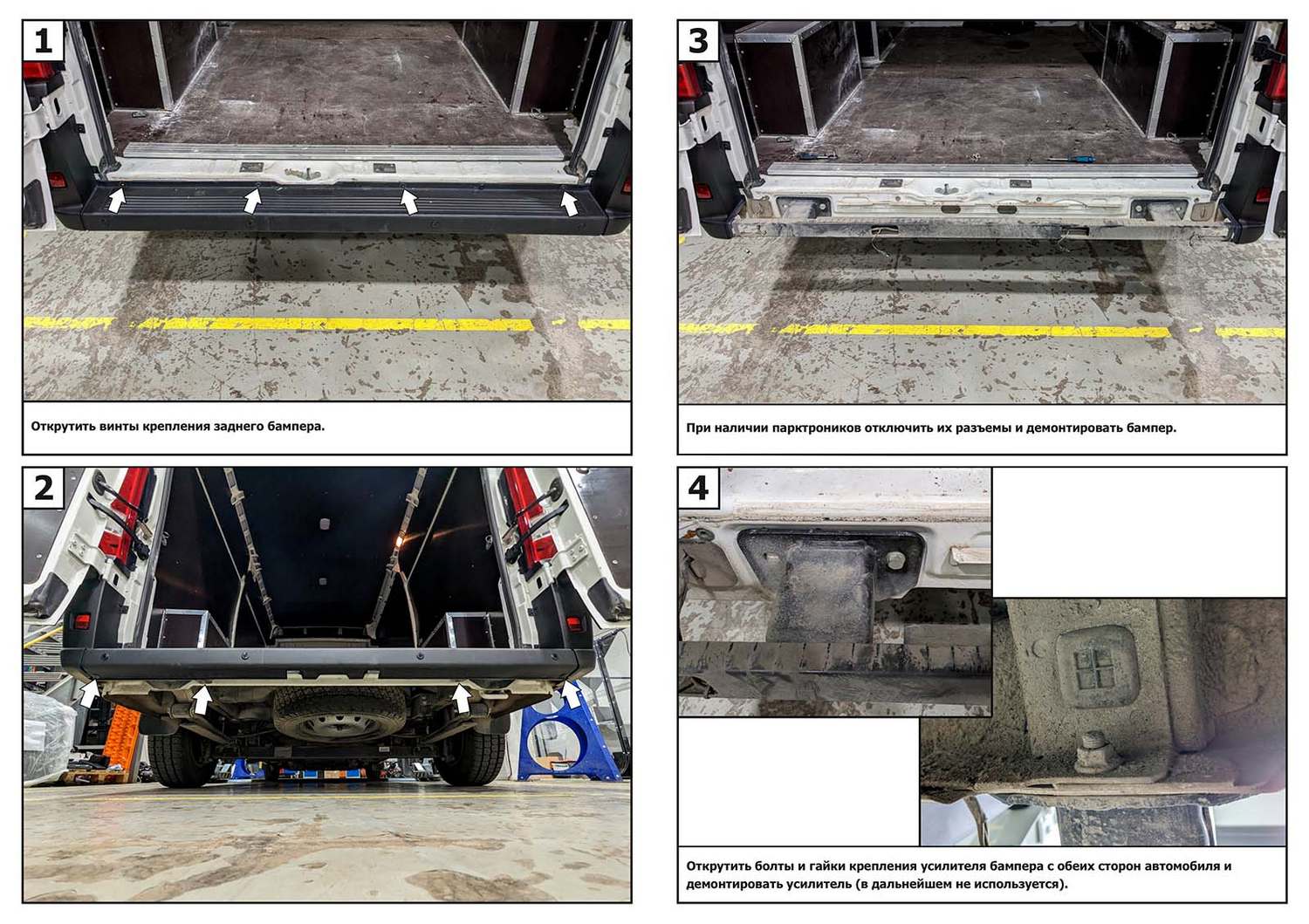 1

Открутить винты крепления заднего бампера.

2

3

При наличии парктроников отключить их разъемы и демонтировать бампер.

4

Открутить болты и гайки крепления усилителя бампера с обеих сторон автомобиля и демонтировать усилитель (в дальнейшем не используется).