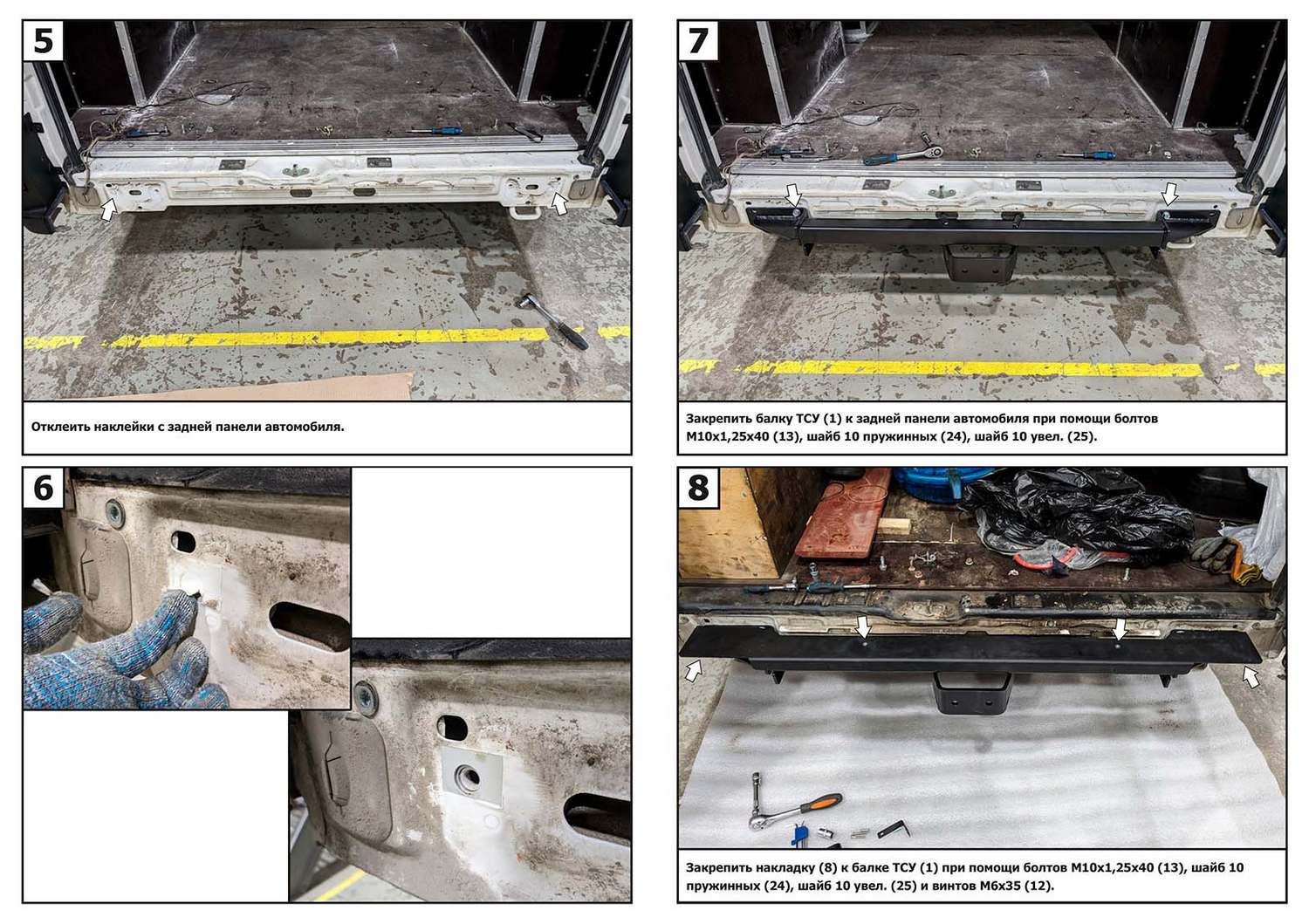 5

Отклеить наклейки с задней панели автомобиля.

6

7

Закрепить балку ТСУ (1) к задней панели автомобиля при помощи болтов М10х1,25х40 (13), шайб 10 пружинных (24), шайб 10 увел. (25).

8

Закрепить накладку (8) к балке ТСУ (1) при помощи болтов М10х1,25х40 (13), шайб 10 пружинных (24), шайб 10 увел. (25) и винтов М6х35 (12).