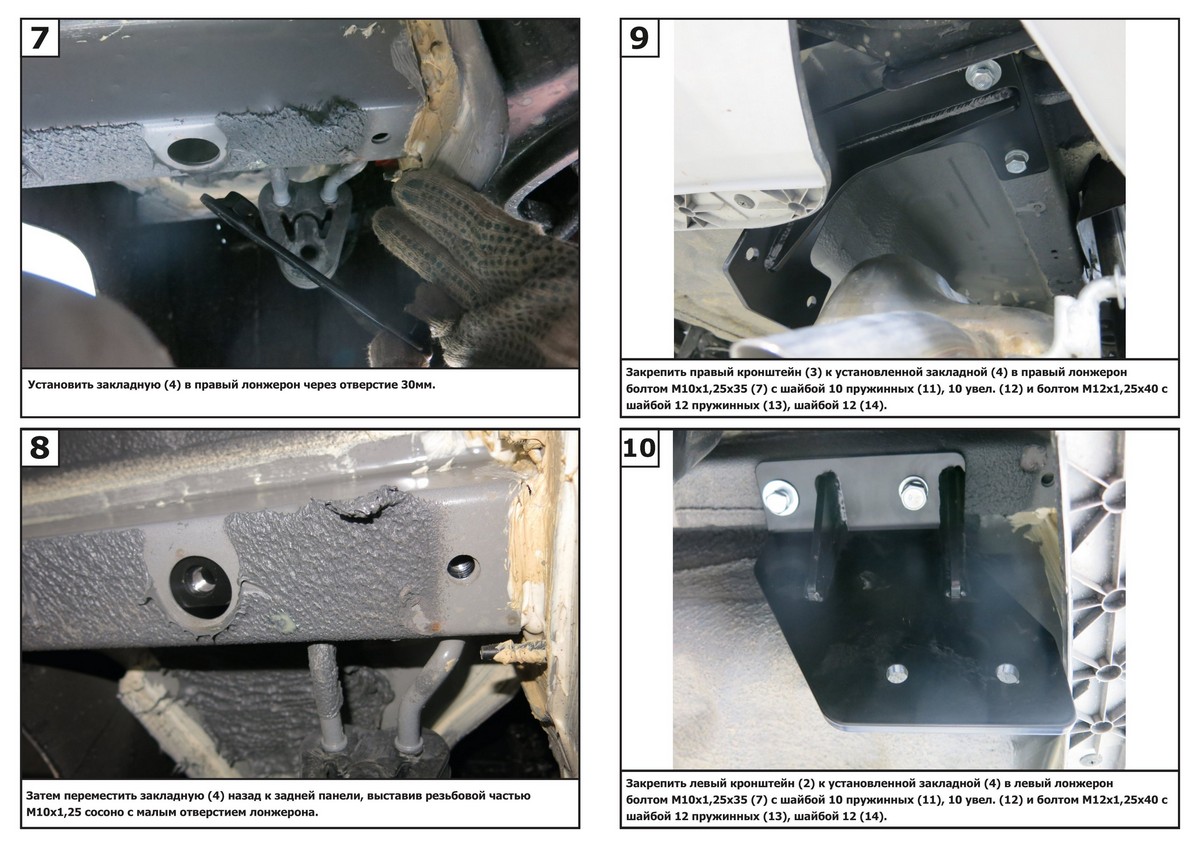 7

Установить закладную (4) в правый лонжерон через отверстие 30мм.

8

Затем переместить закладную (4) назад к задней панели, выставив резьбовой частью М10х1,25 сосоно с малым отверстием лонжерона.

9

Закрепить правый кронштейн (3) к установленной закладной (4) в правый лонжерон болтом М10х1,25х35 (7) с шайбой 10 пружинных (11), 10 увел. (12) и болтом М12х1,25х40 с шайбой 12 пружинных (13), шайбой 12 (14).

10

Закрепить левый кронштейн (2) к установленной закладной (4) в левый лонжерон болтом М10х1,25х35 (7) с шайбой 10 пружинных (11), 10 увел. (12) и болтом М12х1,25х40 с шайбой 12 пружинных (13), шайбой 12 (14).