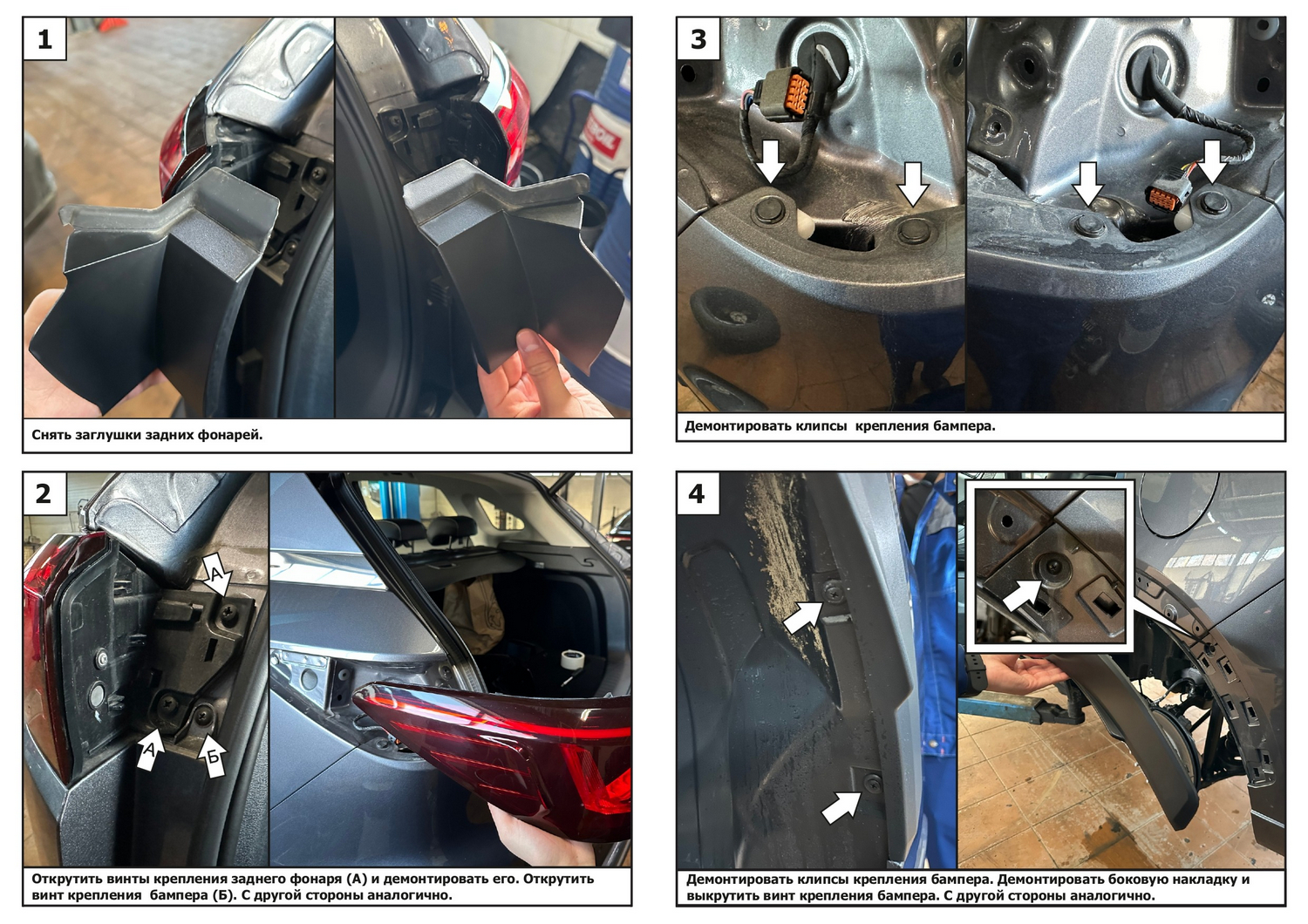 1

Снять заглушки задних фонарей.

2

А

А

Б

Открутить винты крепления заднего фонаря (А) и демонтировать его. Открутить винт крепления бампера (Б). С другой стороны аналогично.

3

Демонтировать клипсы крепления бампера.

4

Демонтировать клипсы крепления бампера. Демонтировать боковую накладку и выкрутить винт крепления бампера. С другой стороны аналогично.