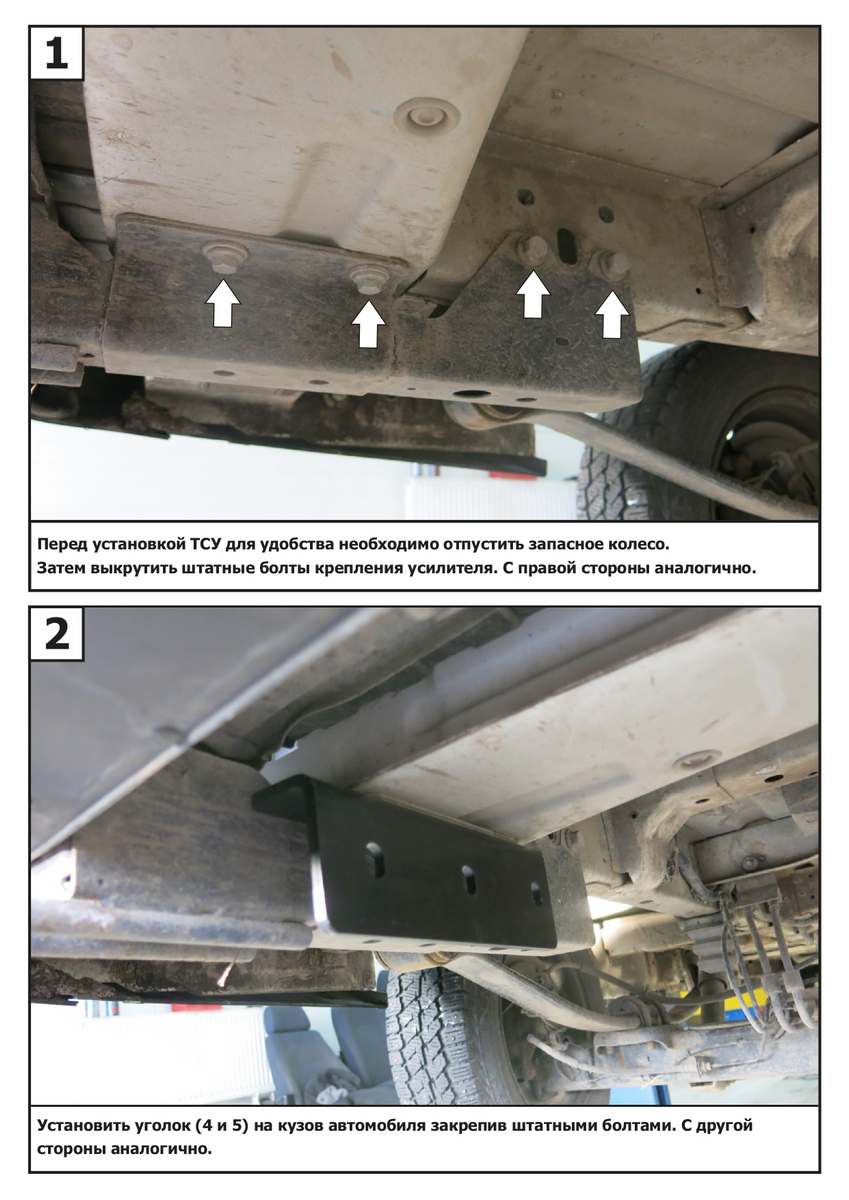 1

Перед установкой ТСУ для удобства необходимо отпустить запасное колесо. Затем выкрутить штатные болты крепления усилителя. С правой стороны аналогично.

2

Установить уголок (4 и 5) на кузов автомобиля закрепив штатными болтами. С другой стороны аналогично.