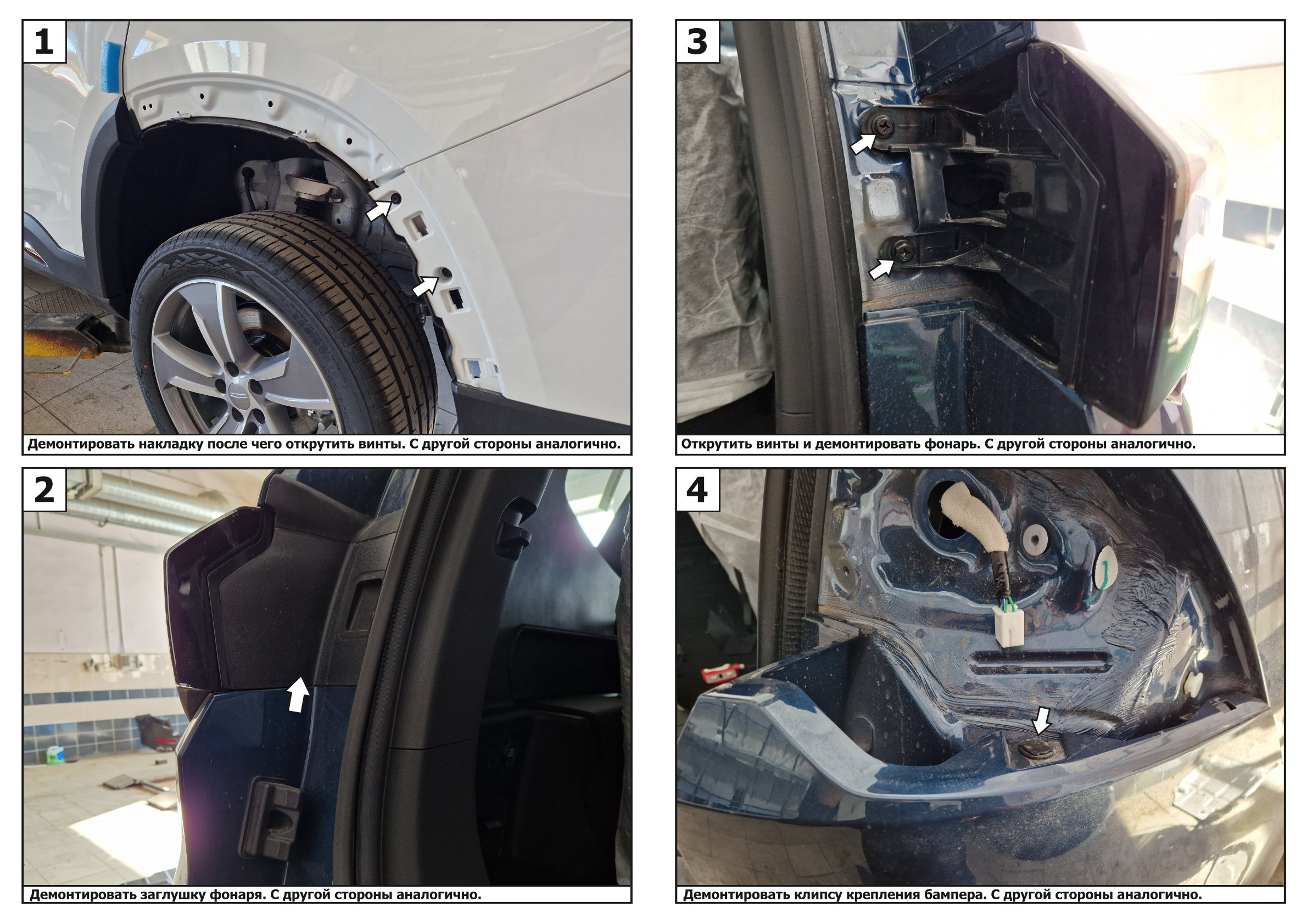 1

Демонтировать накладку после чего открутить винты. С другой стороны аналогично.

2

Демонтировать заглушку фонаря. С другой стороны аналогично.

3

Открутить винты и демонтировать фонарь. С другой стороны аналогично.

4

Демонтировать клипсу крепления бампера. С другой стороны аналогично.