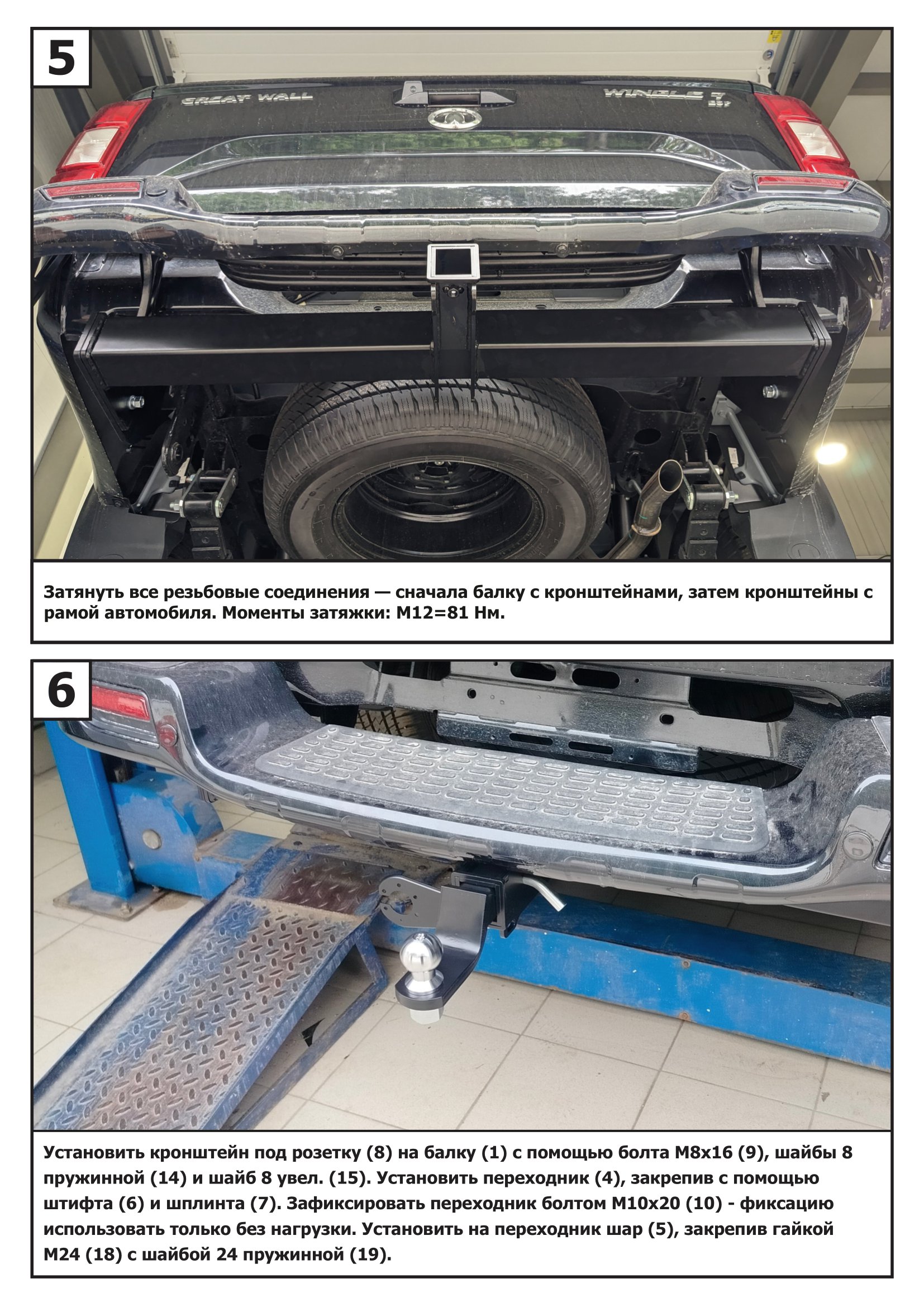 5

GREAT WALL

WINGLE 7

Затянуть все резьбовые соединения — сначала балку с кронштейнами, затем кронштейны с рамой автомобиля. Моменты затяжки: М12=81 Нм.

6

Установить кронштейн под розетку (8) на балку (1) с помощью болта М8х16 (9), шайбы 8 пружинной (14) и шайб 8 увел. (15). Установить переходник (4), закрепив с помощью штифта (6) и шплинта (7). Зафиксировать переходник болтом М10х20 (10) - фиксацию использовать только без нагрузки. Установить на переходник шар (5), закрепив гайкой М24 (18) с шайбой 24 пружинной (19).