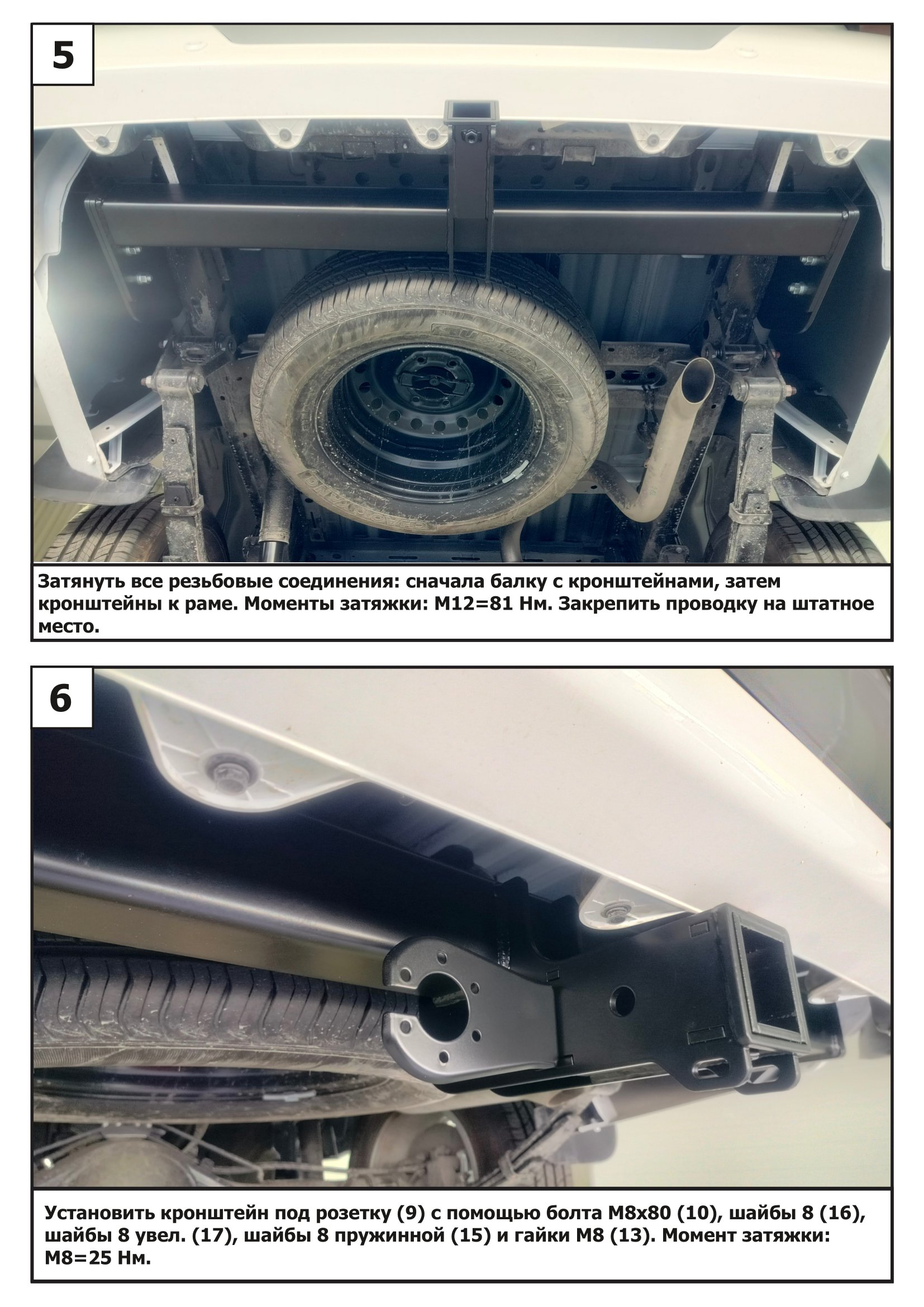 5

Затянуть все резьбовые соединения: сначала балку с кронштейнами, затем кронштейны к раме. Моменты затяжки: М12=81 Нм. Закрепить проводку на штатное место.

6

Установить кронштейн под розетку (9) с помощью болта М8х80 (10), шайбы 8 (16), шайбы 8 увел. (17), шайбы 8 пружинной (15) и гайки М8 (13). Момент затяжки: М8=25 Нм.