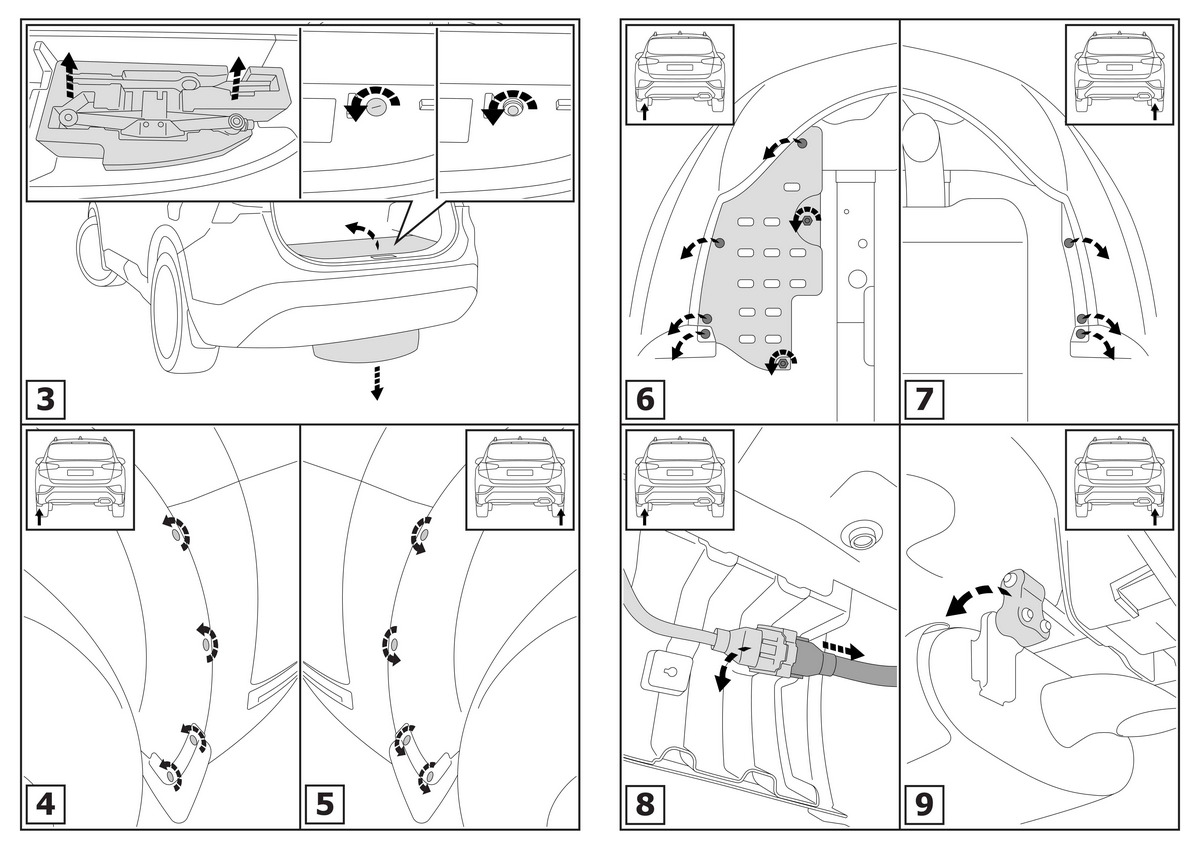 3

4

5

6

7

8

9