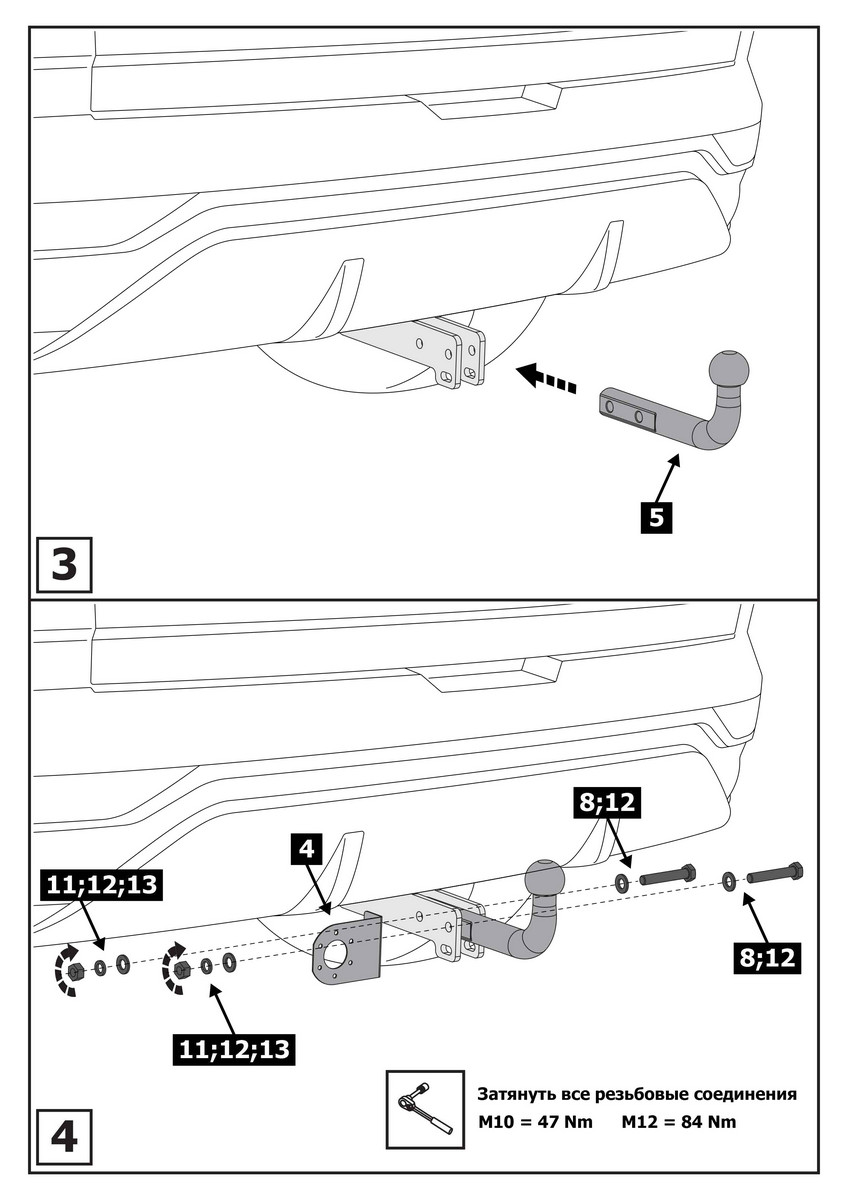 5

3

8;12

4

11;12;13

8;12

11;12;13

Затянуть все резьбовые соединения
M10 = 47 Nm M12 = 84 Nm

4