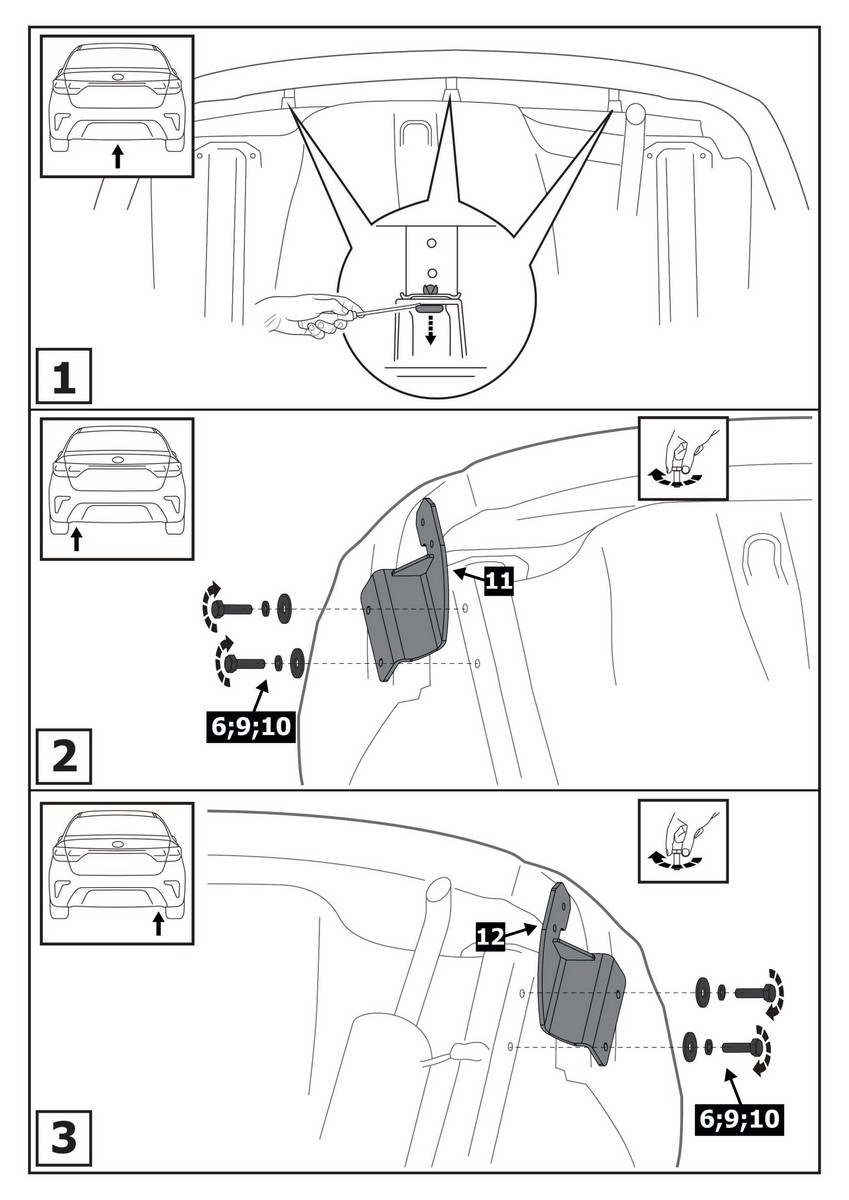 1

11

6;9;10

2

12

6;9;10

3