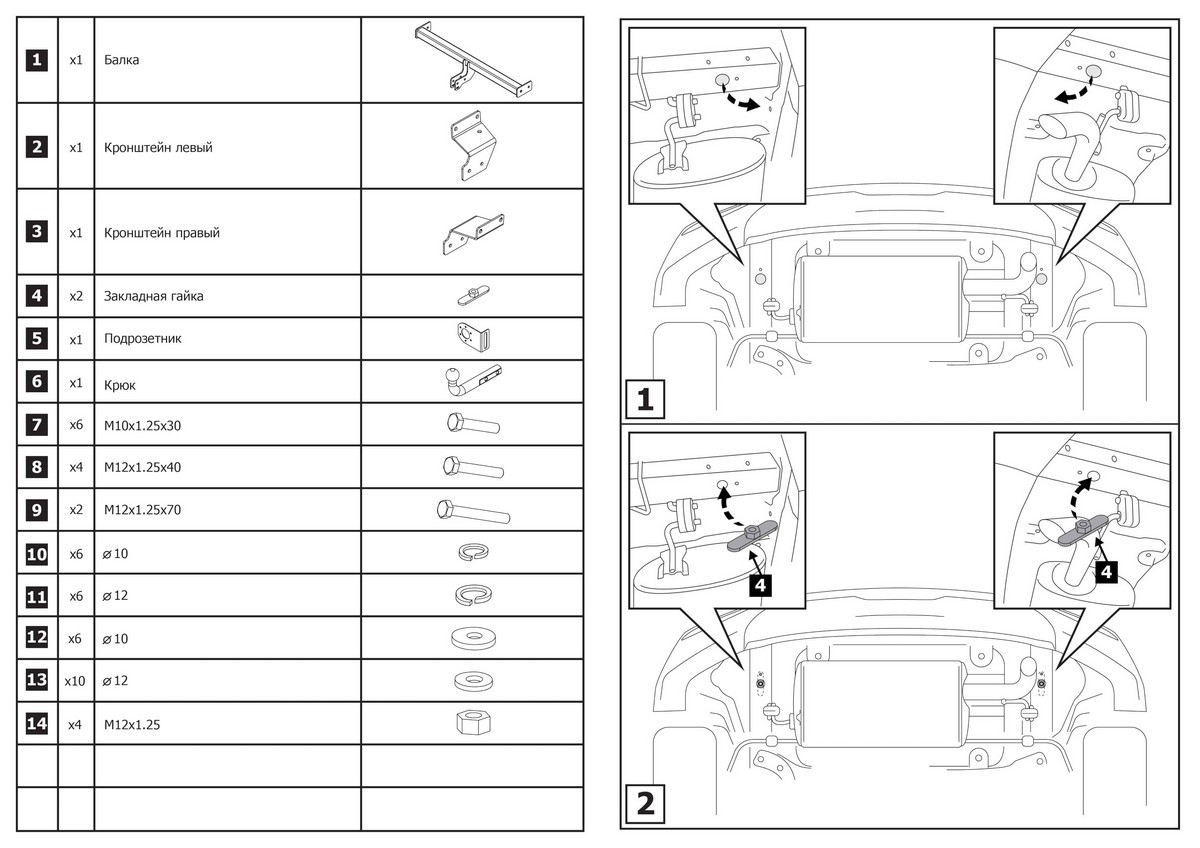 | | | | |
|---|---|---|---|
| 1 | x1 | Балка | |
| 2 | x1 | Кронштейн левый | |
| 3 | x1 | Кронштейн правый | |
| 4 | x2 | Закладная гайка | |
| 5 | x1 | Подрозетник | |
| 6 | x1 | Крюк | |
| 7 | x6 | M10x1.25x30 | |
| 8 | x4 | M12x1.25x40 | |
| 9 | x2 | M12x1.25x70 | |
| 10 | x6 | ⌀10 | |
| 11 | x6 | ⌀12 | |
| 12 | x6 | ⌀10 | |
| 13 | x10 | ⌀12 | |
| 14 | x4 | M12x1.25 | |
| | | | |
| | | | |

1

4

4

2