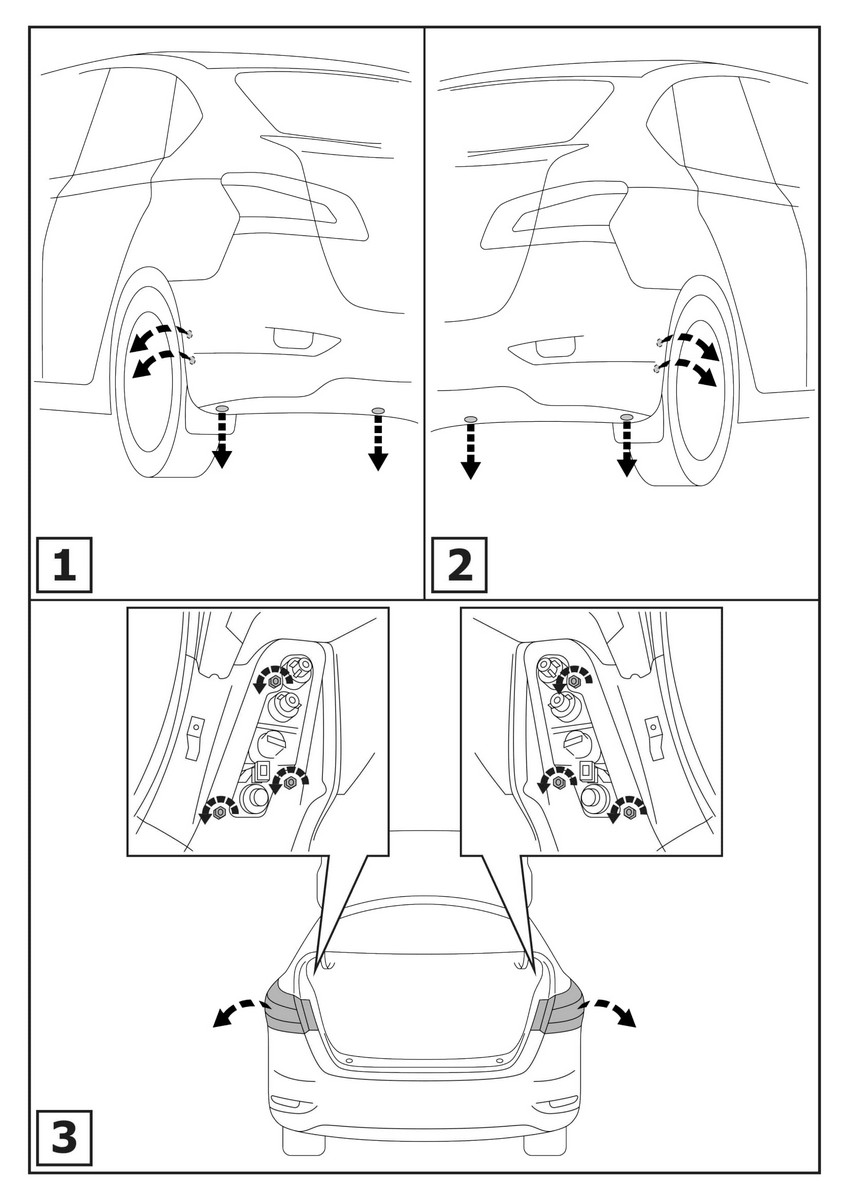 1

2

3