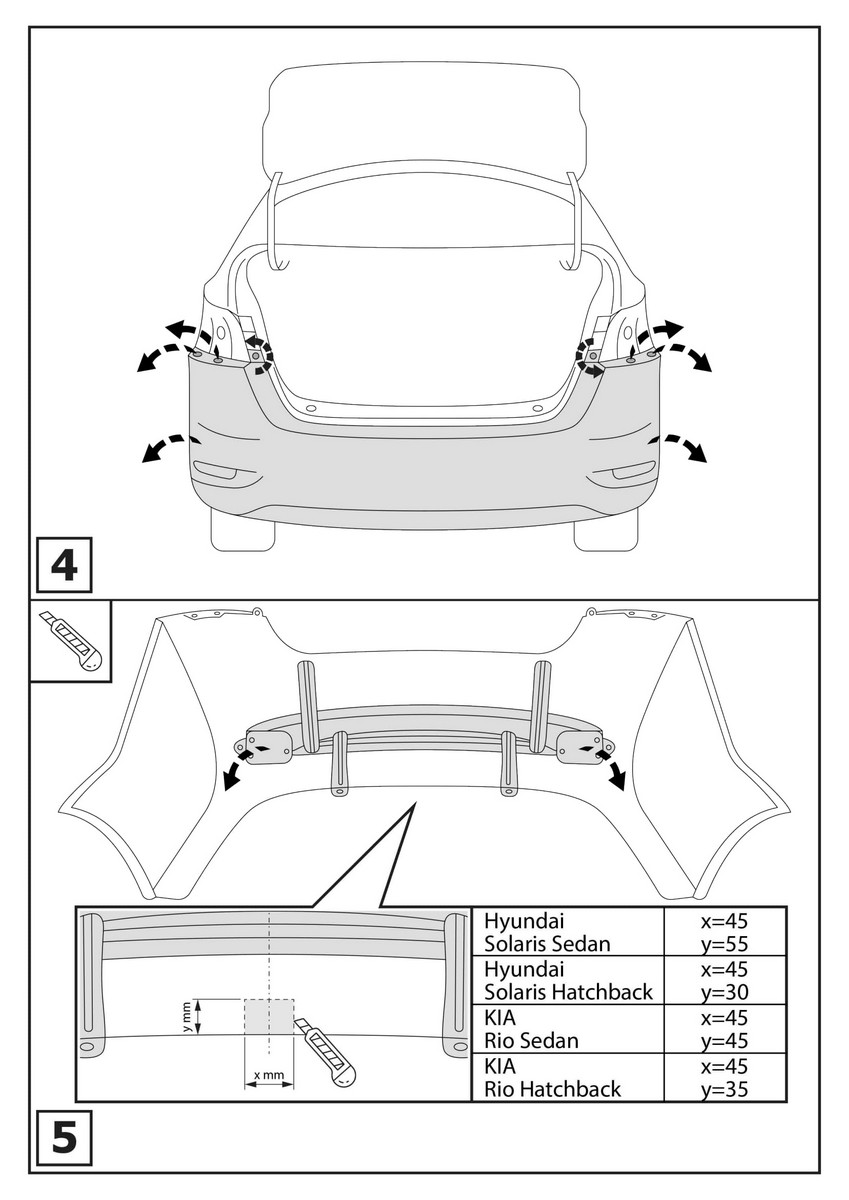 4

y mm

x mm

| Hyundai Solaris Sedan | x=45 y=55 |
|---|---|
| Hyundai Solaris Hatchback | x=45 y=30 |
| KIA Rio Sedan | x=45 y=45 |
| KIA Rio Hatchback | x=45 y=35 |

5