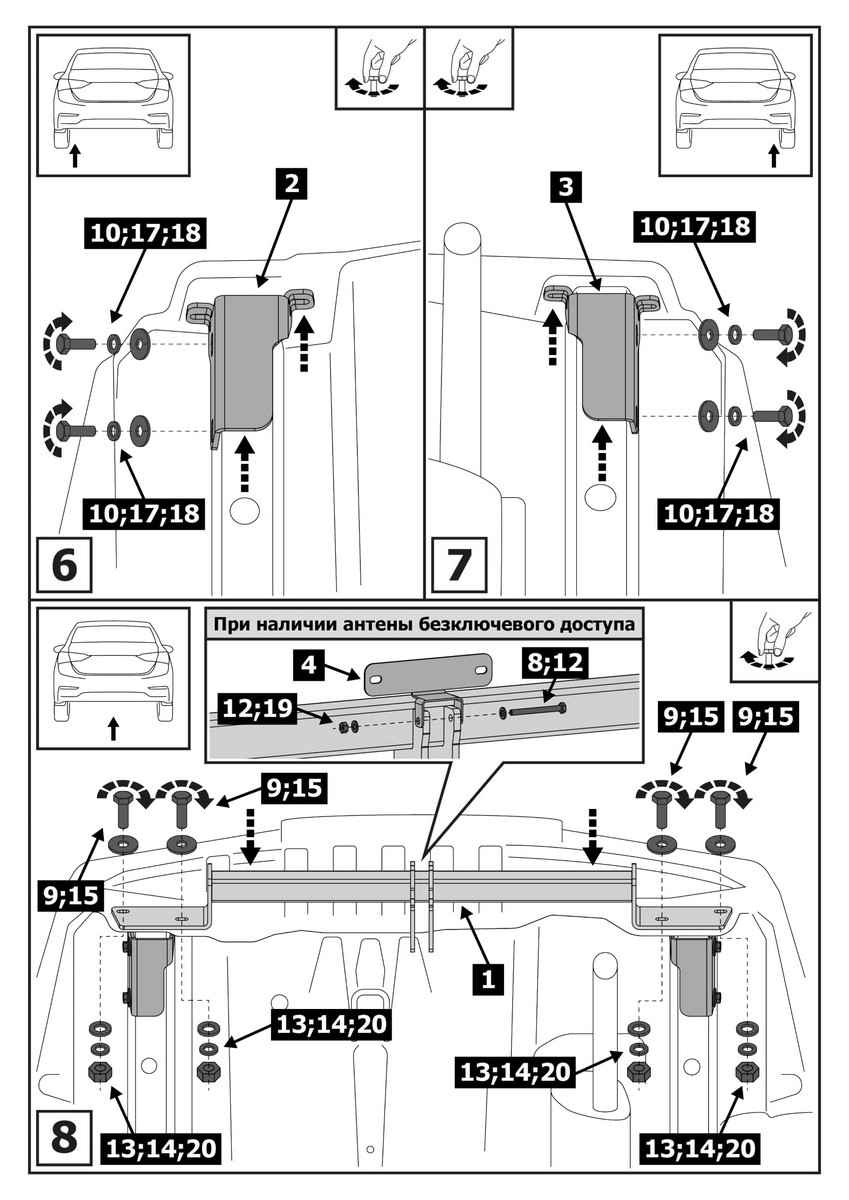 2

10;17;18

10;17;18

6

3

10;17;18

10;17;18

7

При наличии антены безключевого доступа

4

8;12

12;19

9;15

9;15

9;15

9;15

1

13;14;20

13;14;20

13;14;20

13;14;20

8