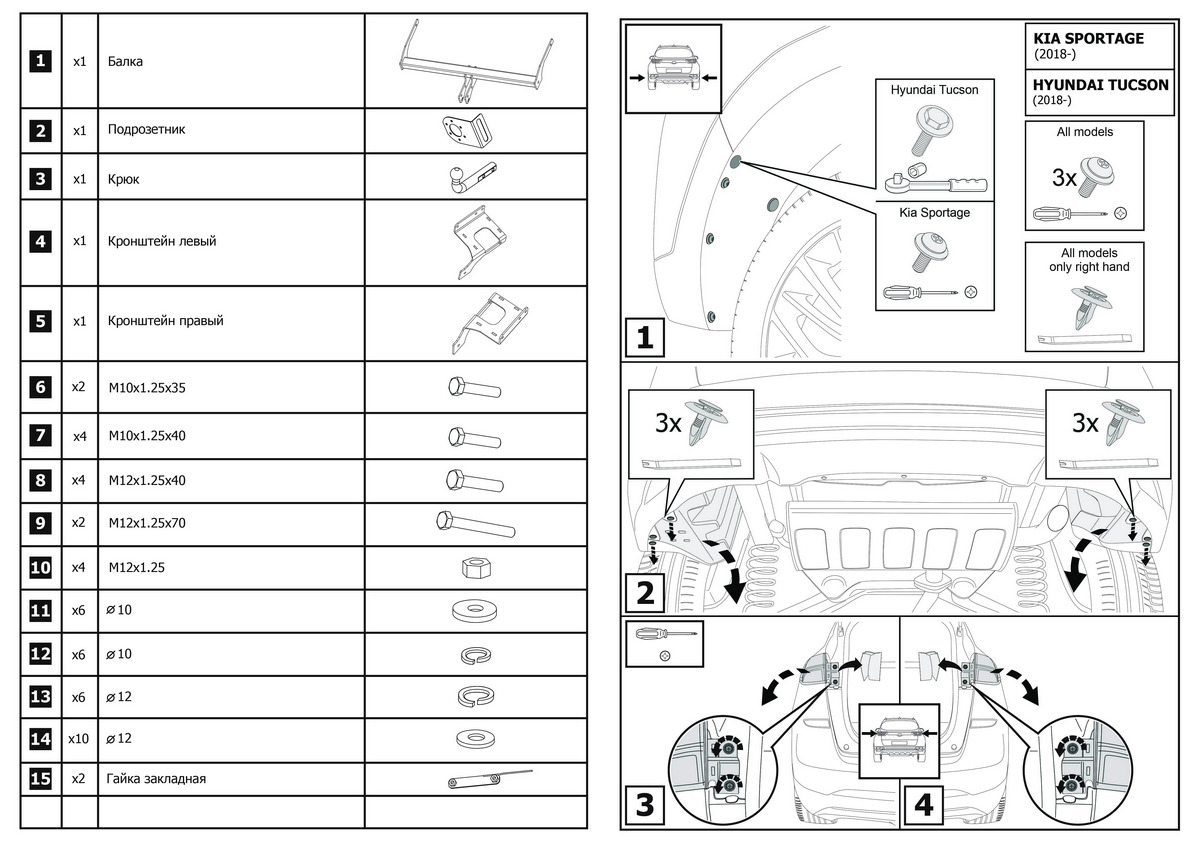 | | | | |
|---|---|---|---|
| 1 | x1 | Балка | |
| 2 | x1 | Подрозетник | |
| 3 | x1 | Крюк | |
| 4 | x1 | Кронштейн левый | |
| 5 | x1 | Кронштейн правый | |
| 6 | x2 | M10x1.25x35 | |
| 7 | x4 | M10x1.25x40 | |
| 8 | x4 | M12x1.25x40 | |
| 9 | x2 | M12x1.25x70 | |
| 10 | x4 | M12x1.25 | |
| 11 | x6 | ⌀10 | |
| 12 | x6 | ⌀10 | |
| 13 | x6 | ⌀12 | |
| 14 | x10 | ⌀12 | |
| 15 | x2 | Гайка закладная | |
| | | | |

KIA SPORTAGE
(2018-)

HYUNDAI TUCSON
(2018-)

Hyundai Tucson

Kia Sportage

All models

3x

All models
only right hand

1

3x

3x

2

3

4