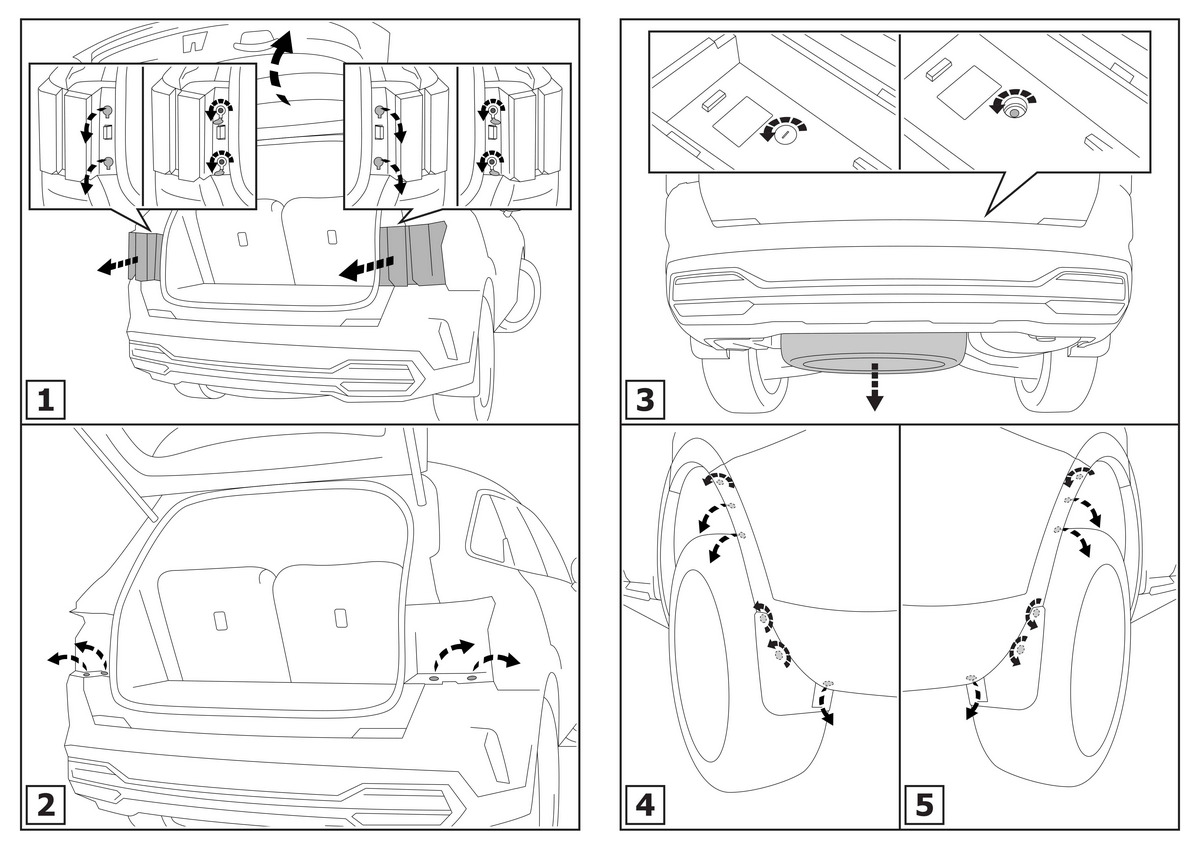 1

2

3

4

5