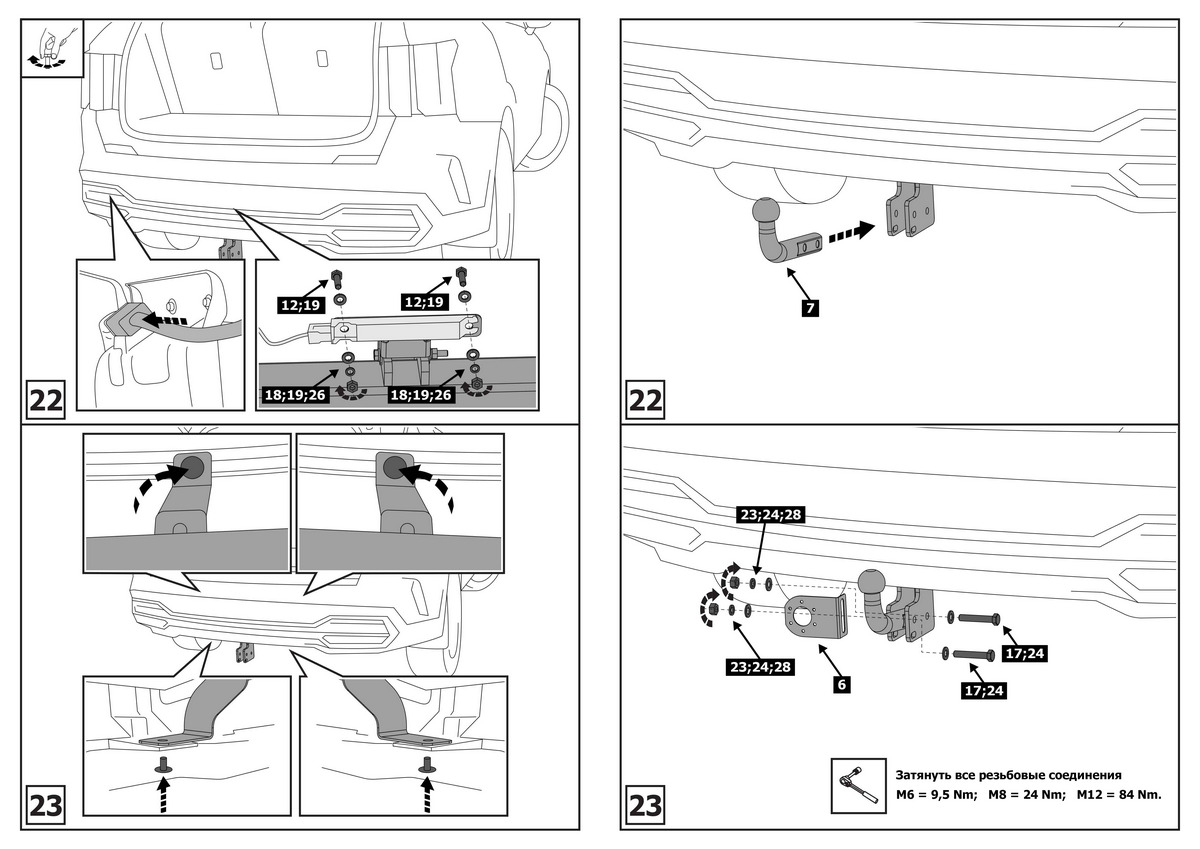 12;19
12;19
18;19;26
18;19;26
22

23

7
22

23;24;28
23;24;28
6
17;24
17;24

Затянуть все резьбовые соединения
M6 = 9,5 Nm; M8 = 24 Nm; M12 = 84 Nm.
23