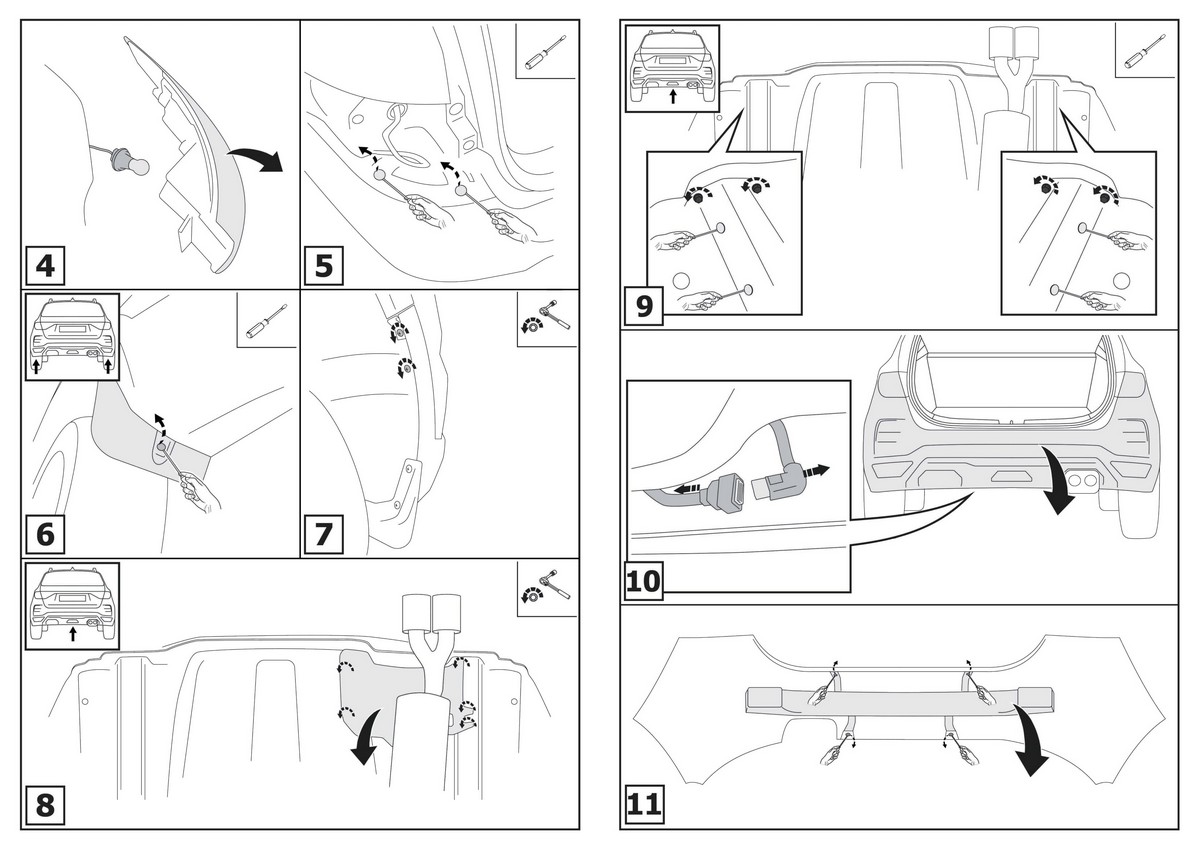 4

5

6

7

8

9

10

11