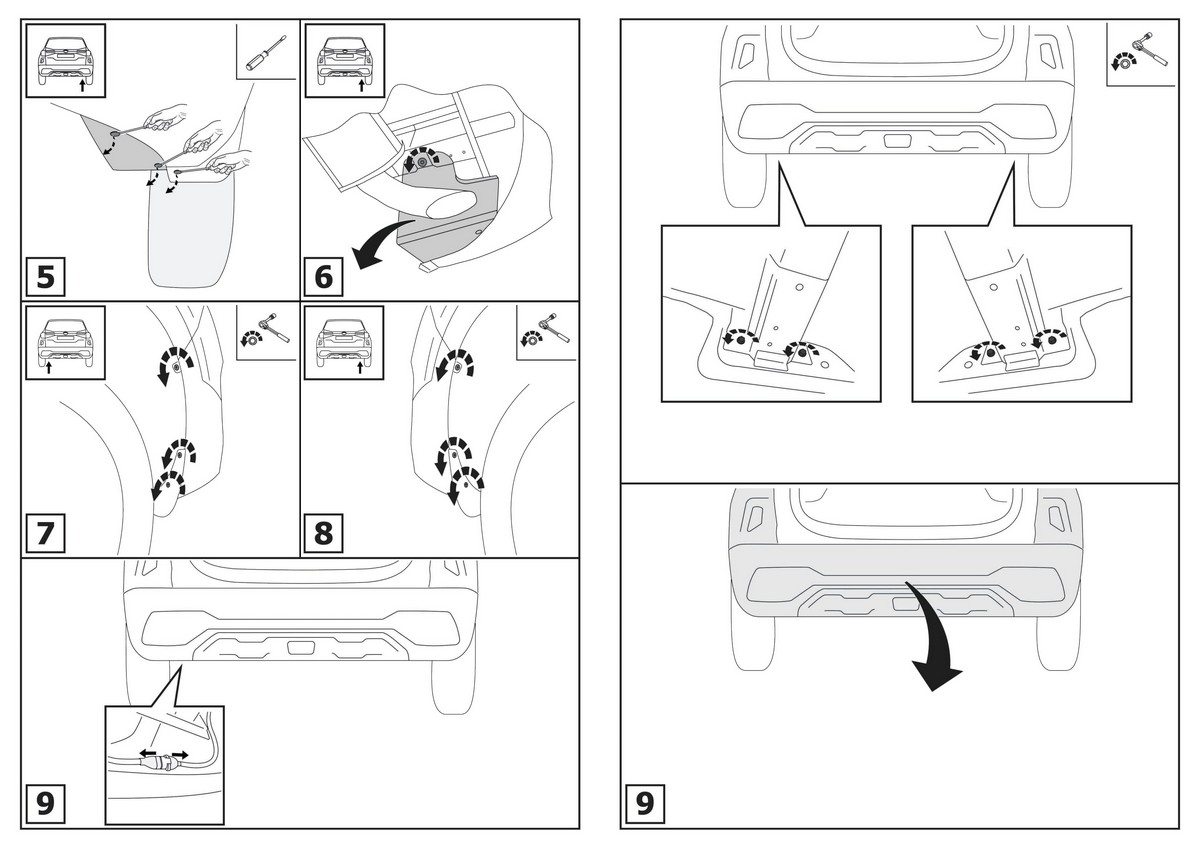 5

6

7

8

9

9