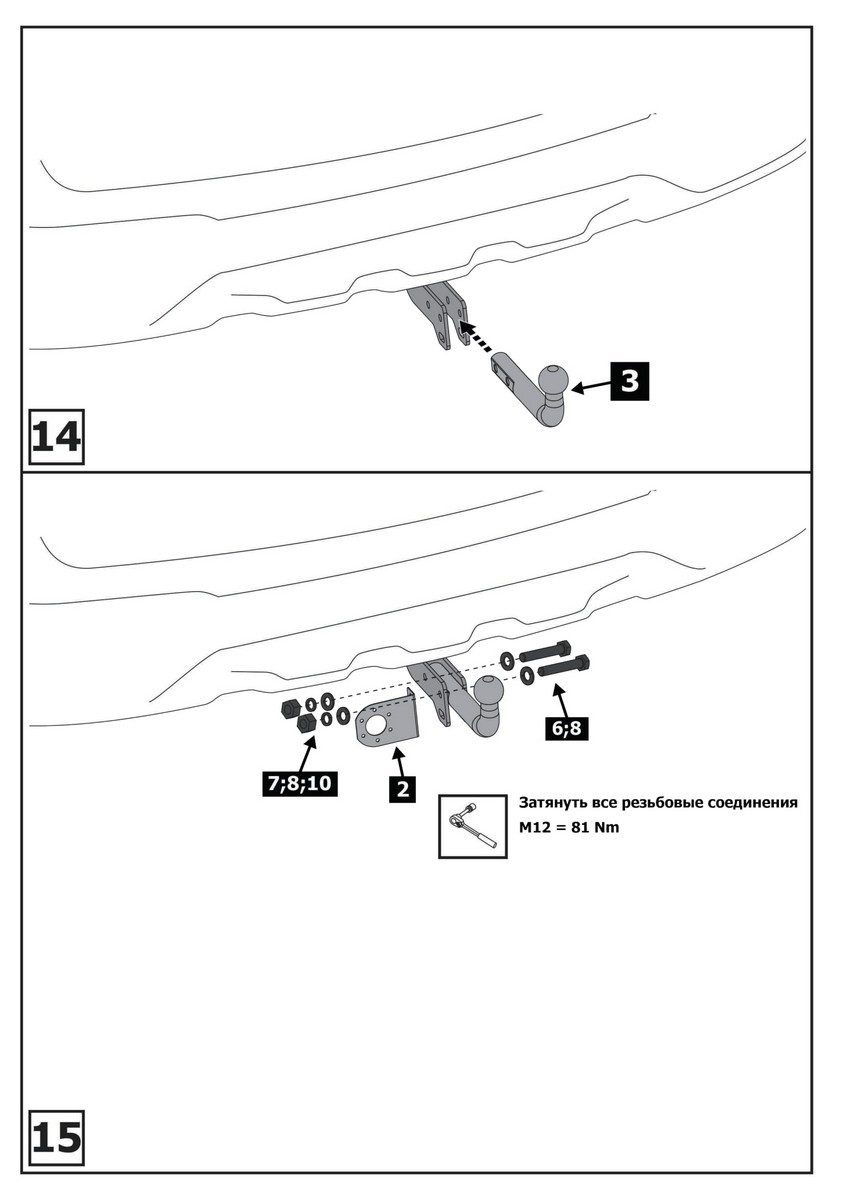 3

14

6;8

7;8;10

2

Затянуть все резьбовые соединения
M12 = 81 Nm

15