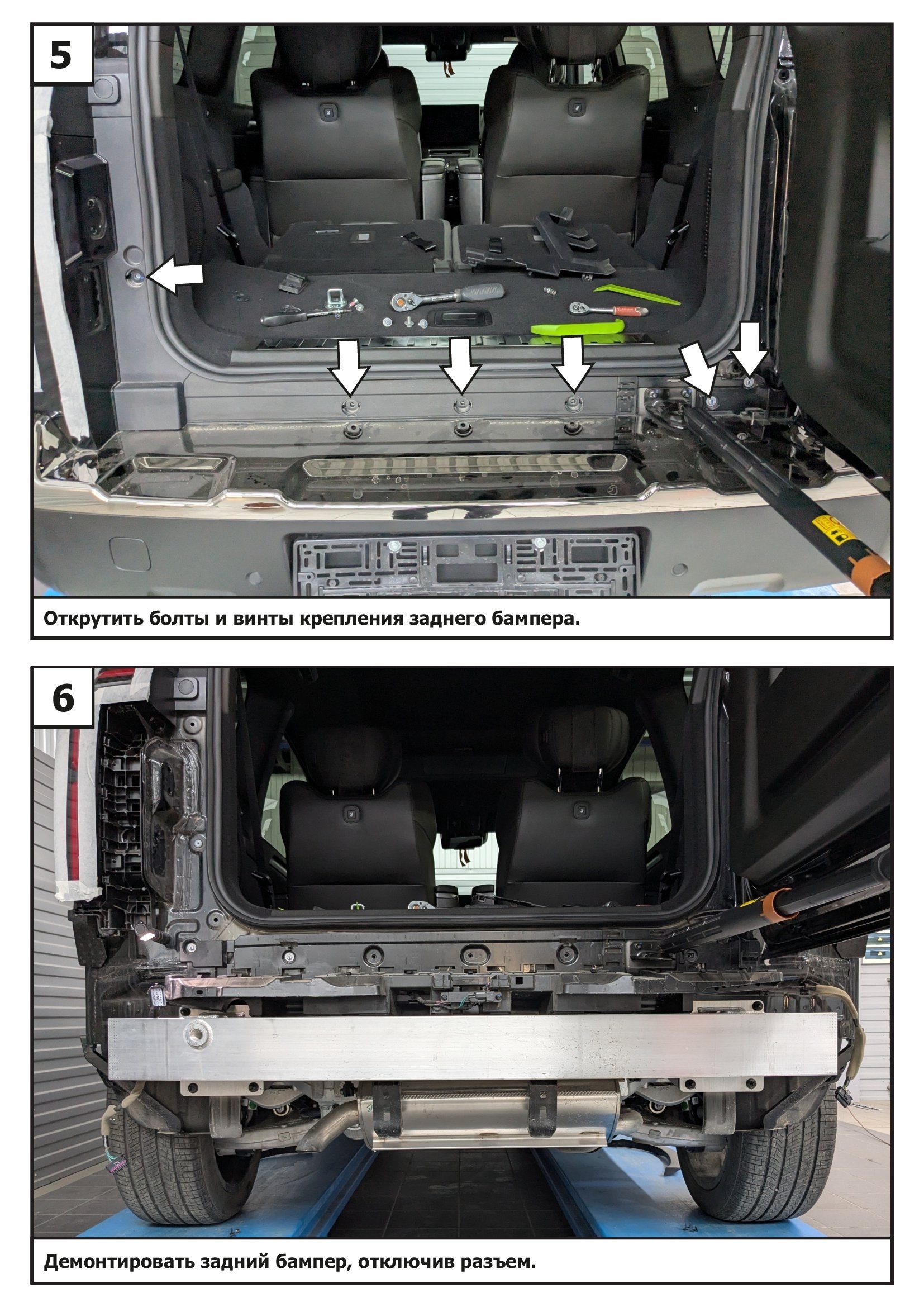 5

Открутить болты и винты крепления заднего бампера.

6

Демонтировать задний бампер, отключив разъем.