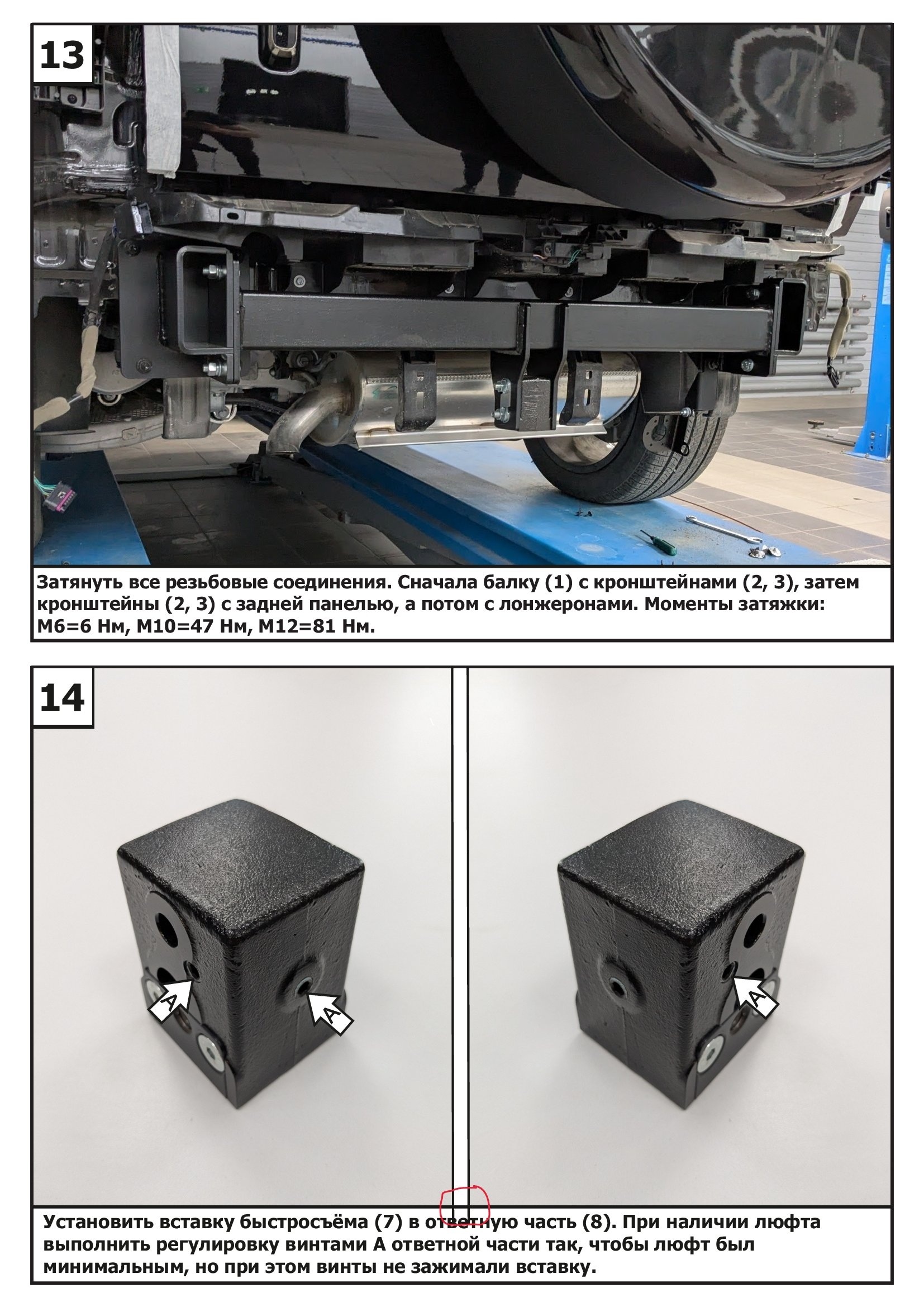 13

Затянуть все резьбовые соединения. Сначала балку (1) с кронштейнами (2, 3), затем кронштейны (2, 3) с задней панелью, а потом с лонжеронами. Моменты затяжки: М6=6 Нм, М10=47 Нм, М12=81 Нм.

14

A A A

Установить вставку быстросъёма (7) в ответную часть (8). При наличии люфта выполнить регулировку винтами А ответной части так, чтобы люфт был минимальным, но при этом винты не зажимали вставку.