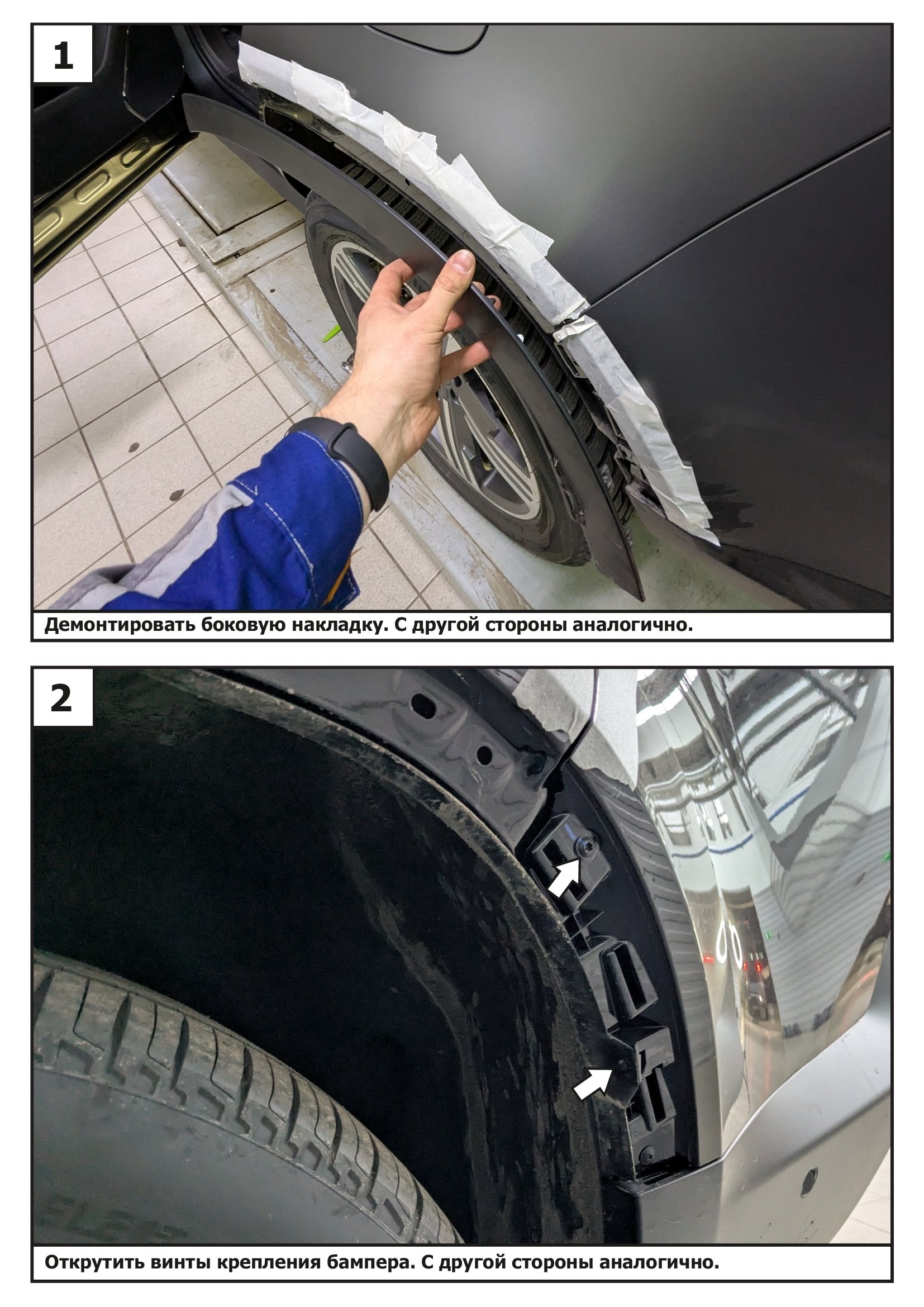 1

Демонтировать боковую накладку. С другой стороны аналогично.

2

Открутить винты крепления бампера. С другой стороны аналогично.