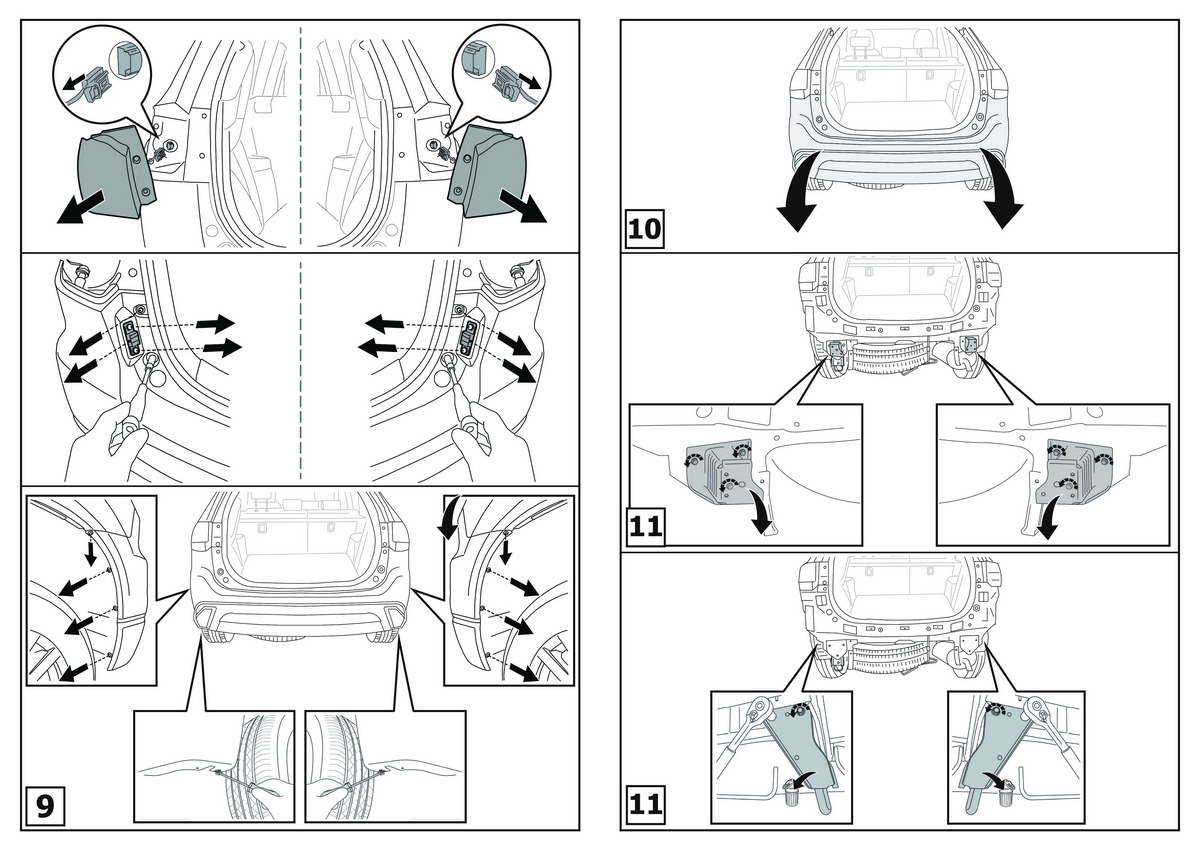 9

10

11

11