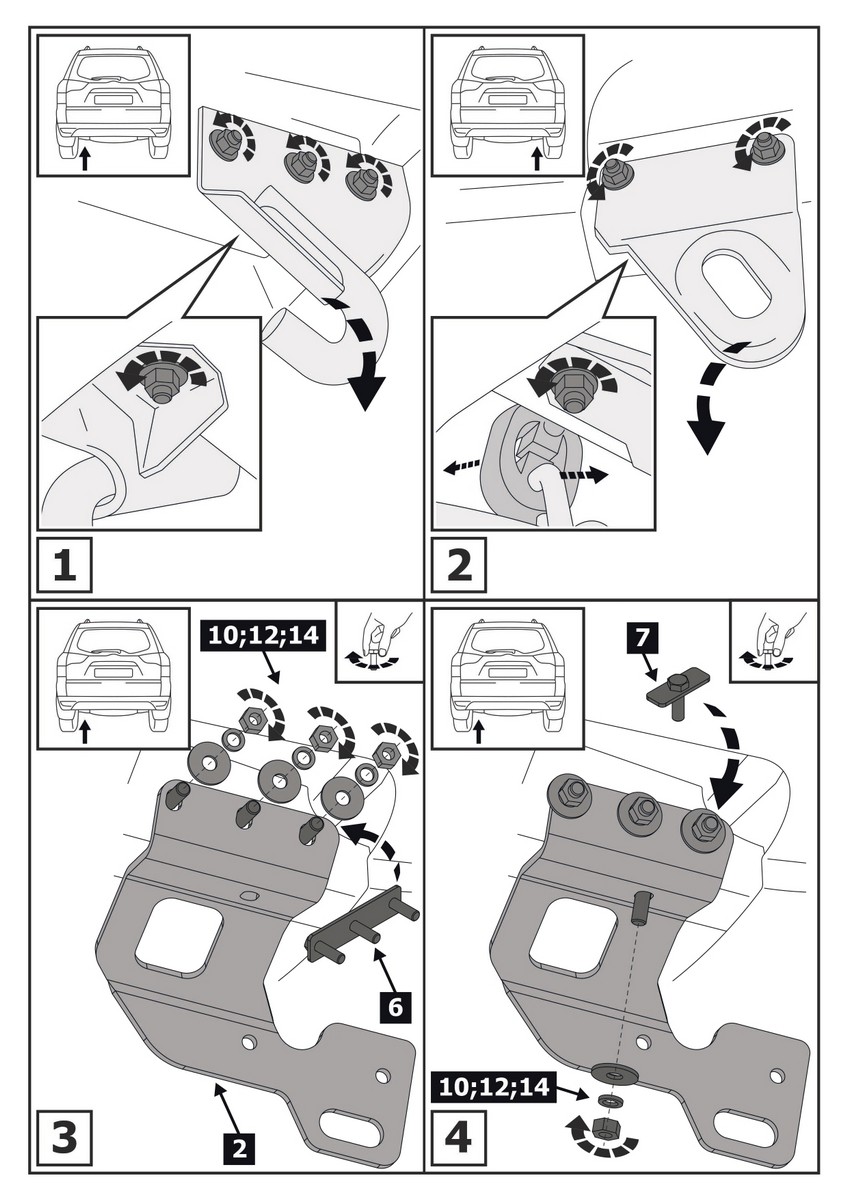 1

2

10;12;14

6

2

3

7

10;12;14

4