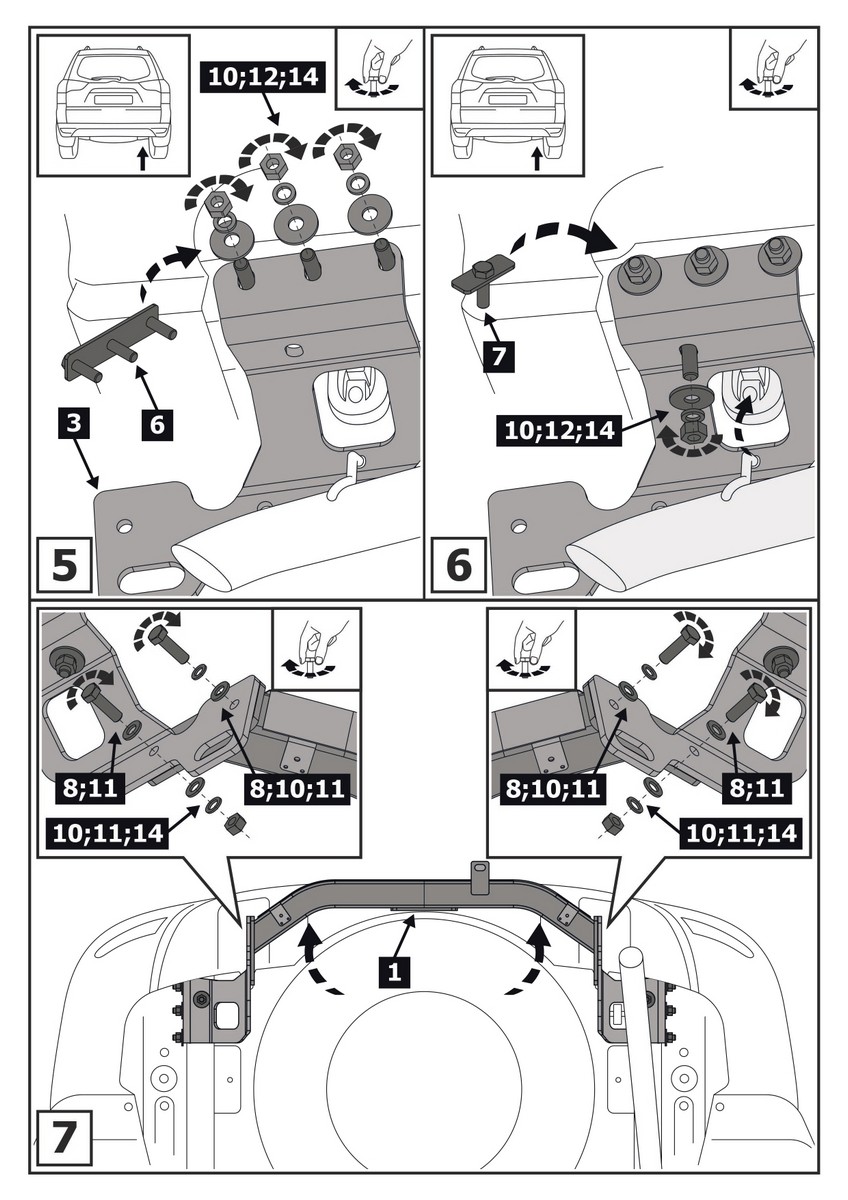 10;12;14

6

3

5

7

10;12;14

6

8;11

8;10;11

10;11;14

8;10;11

8;11

10;11;14

1

7