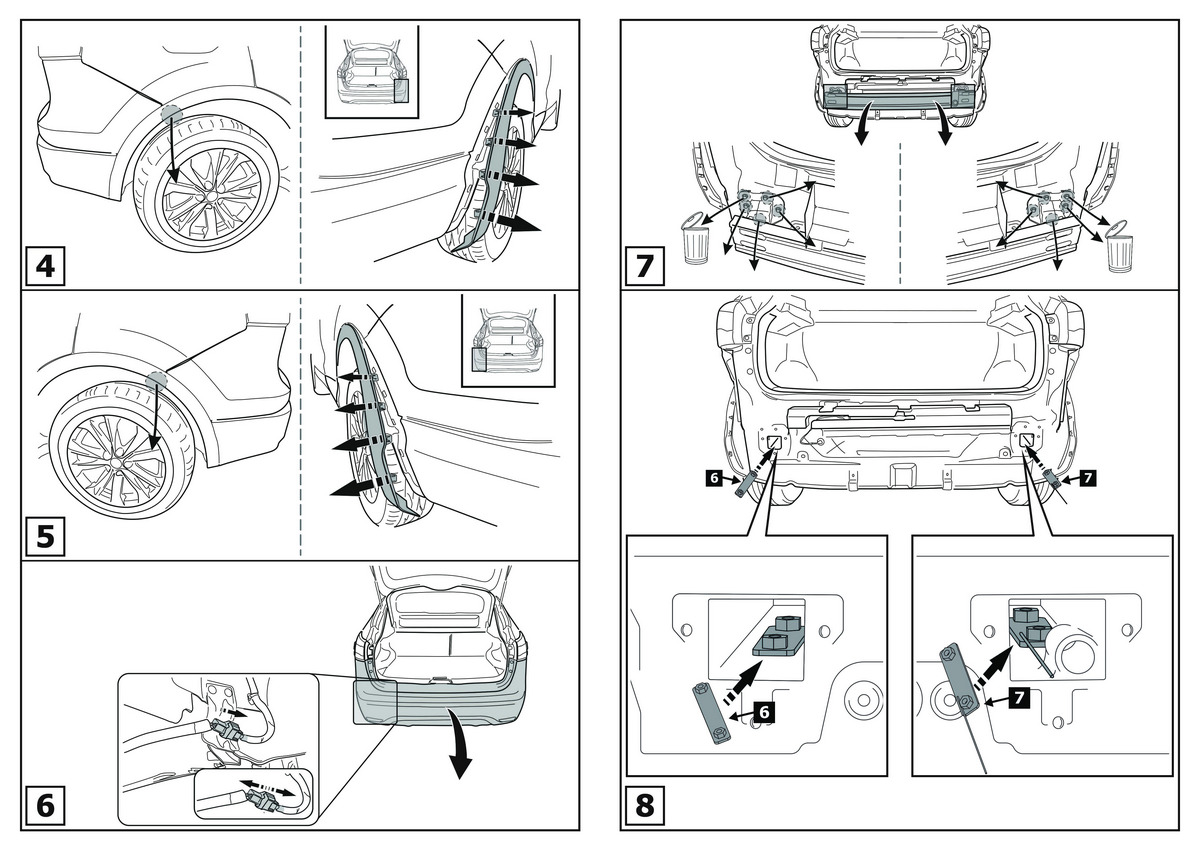 4

5

6

7

6

7

6

7

8