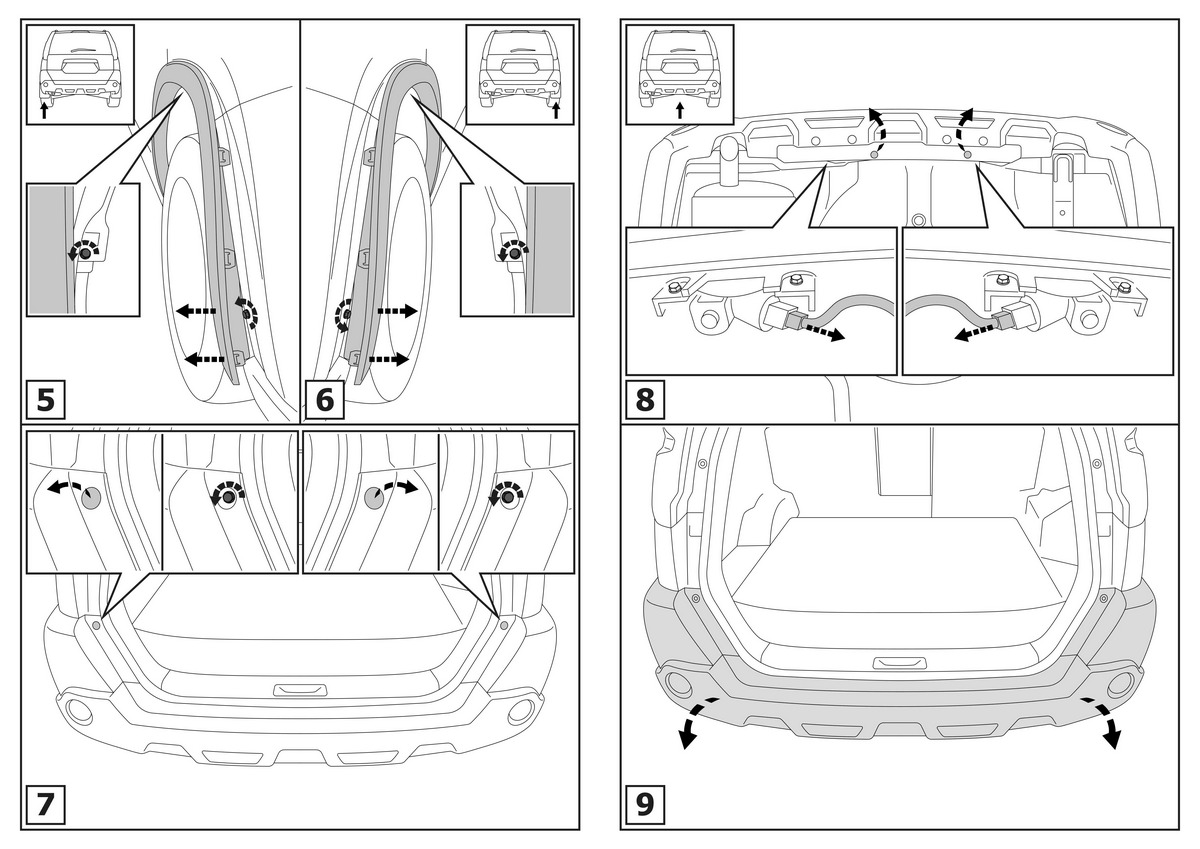 5

6

7

8

9